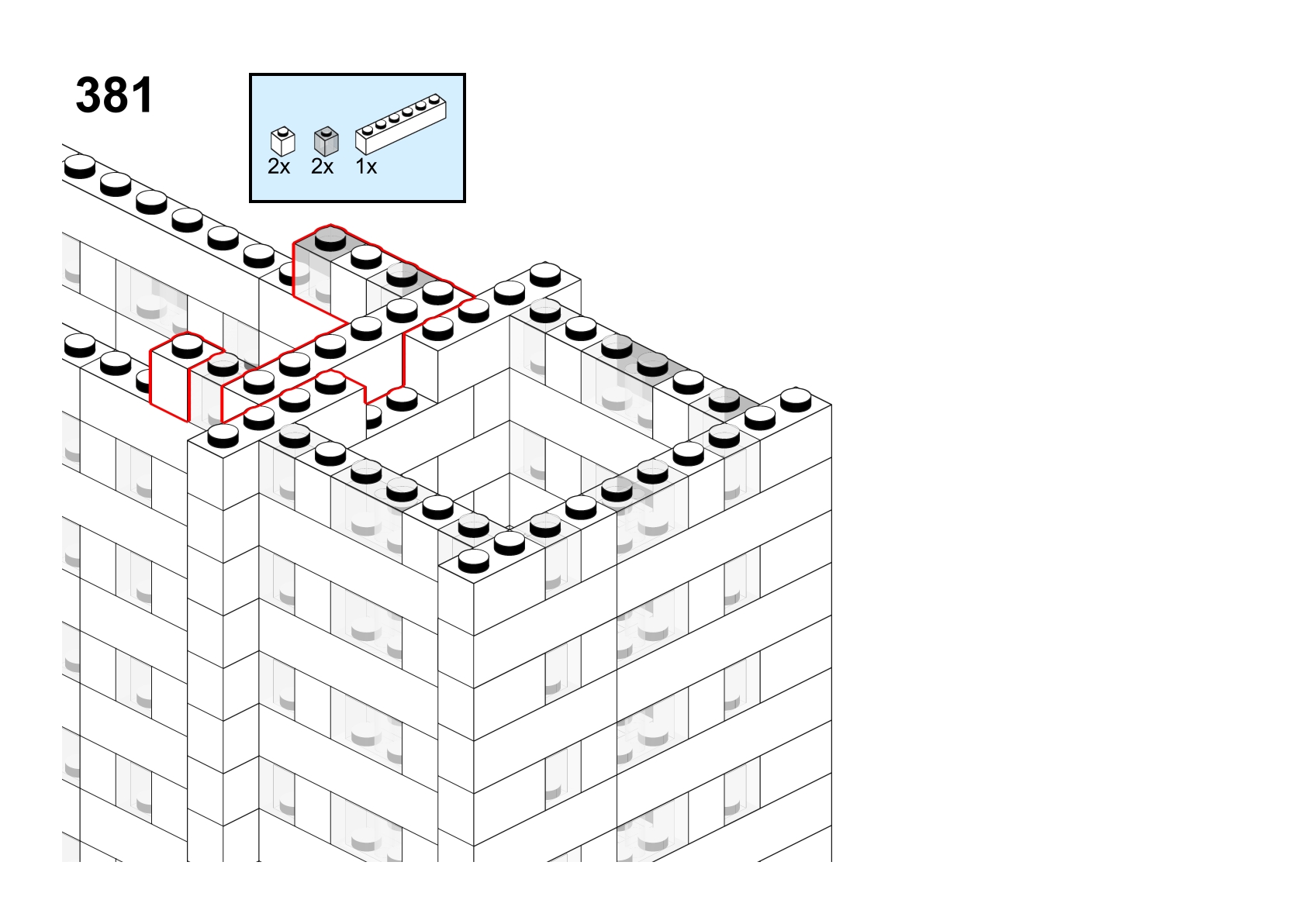 381

2x 2x 1x