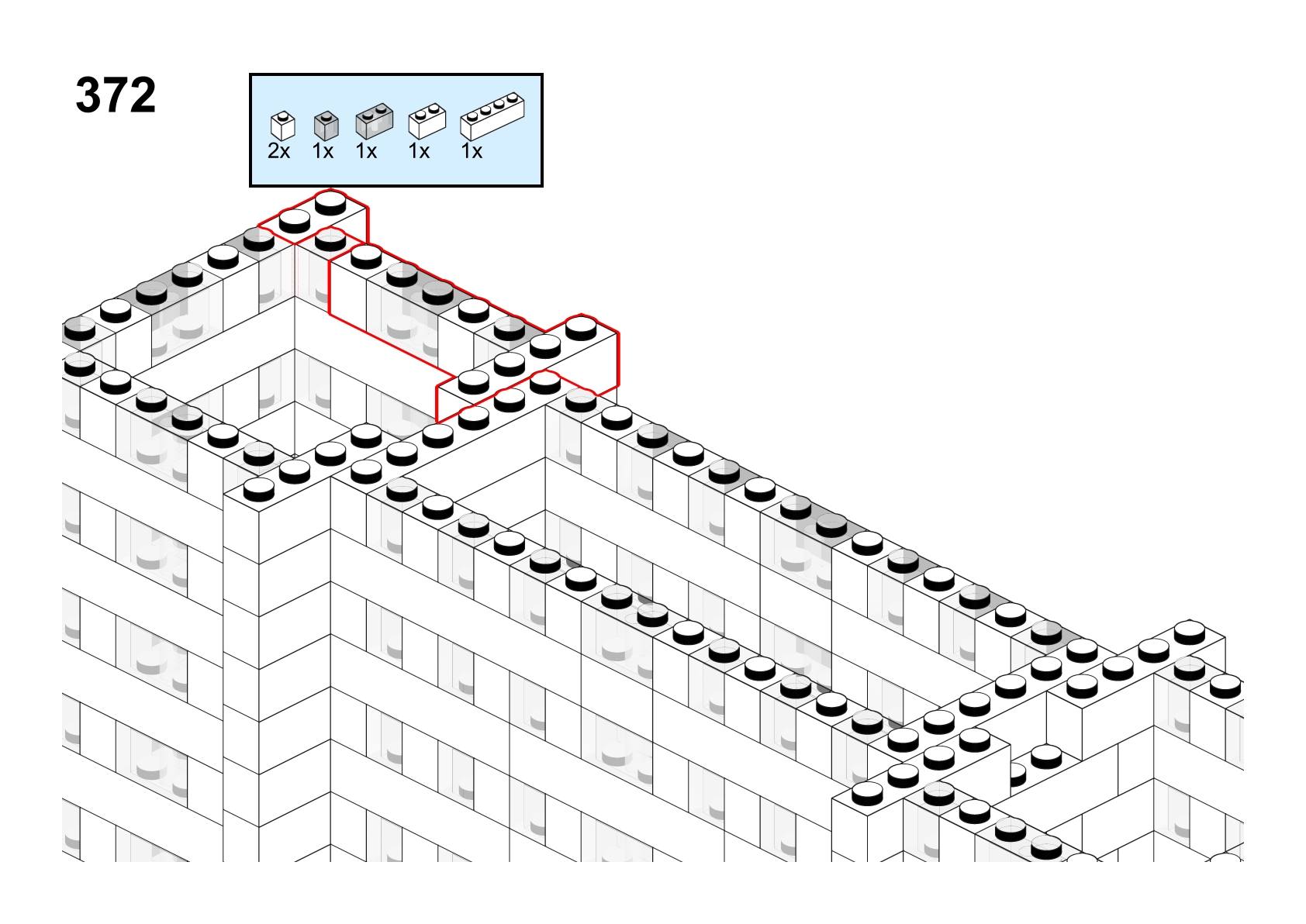 372

2x 1x 1x 1x 1x