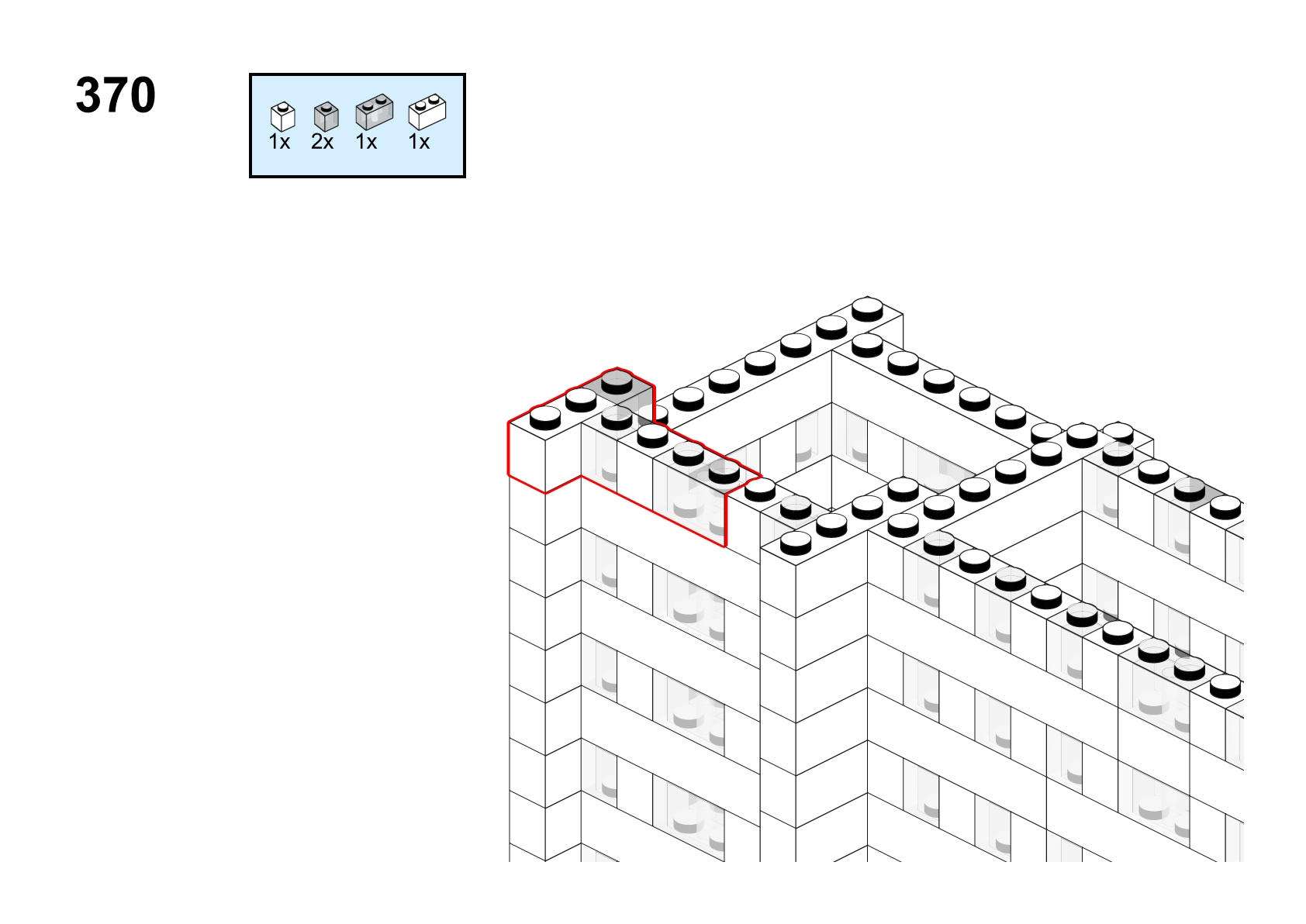 370

1x 2x 1x 1x