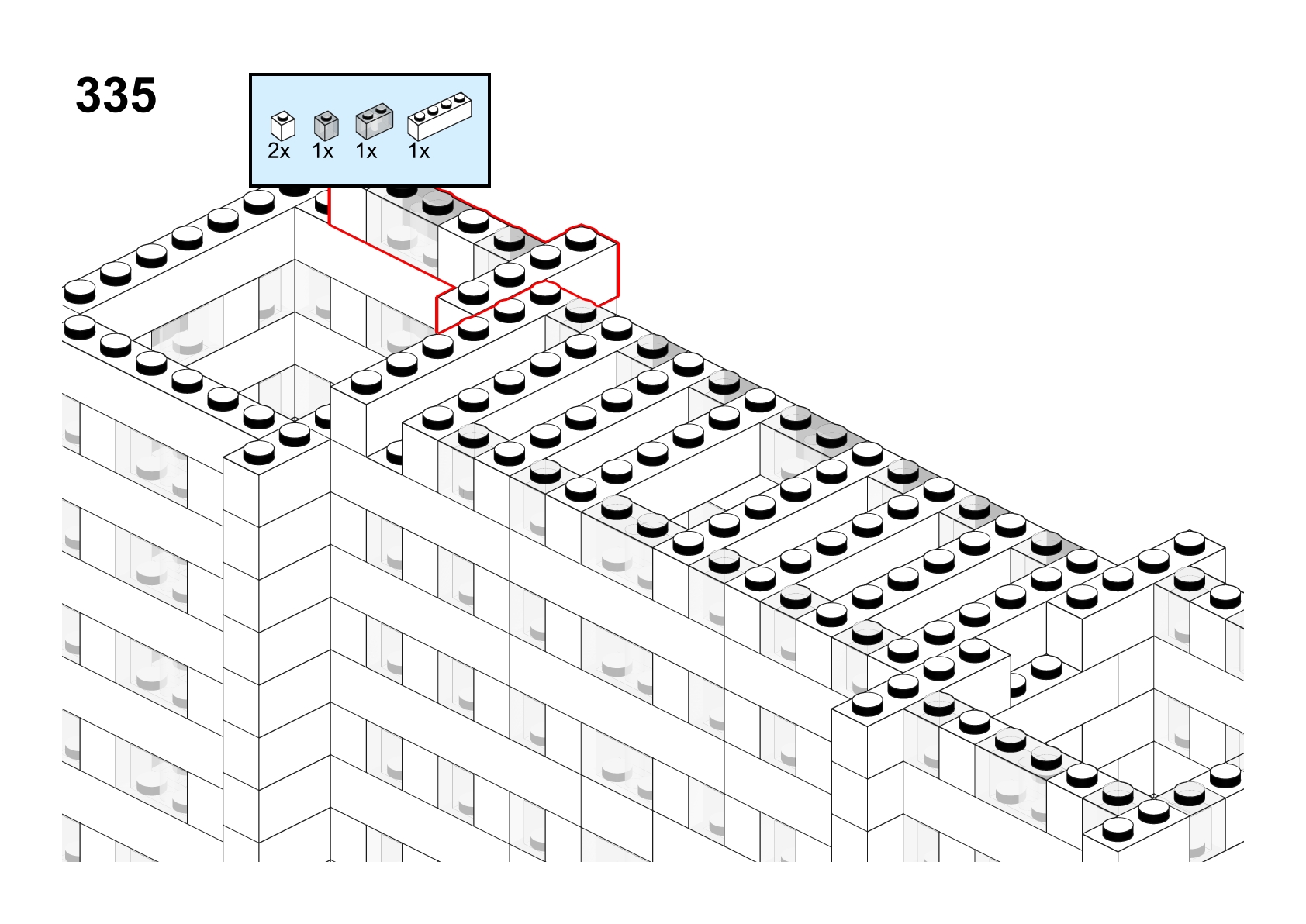 335

2x 1x 1x 1x