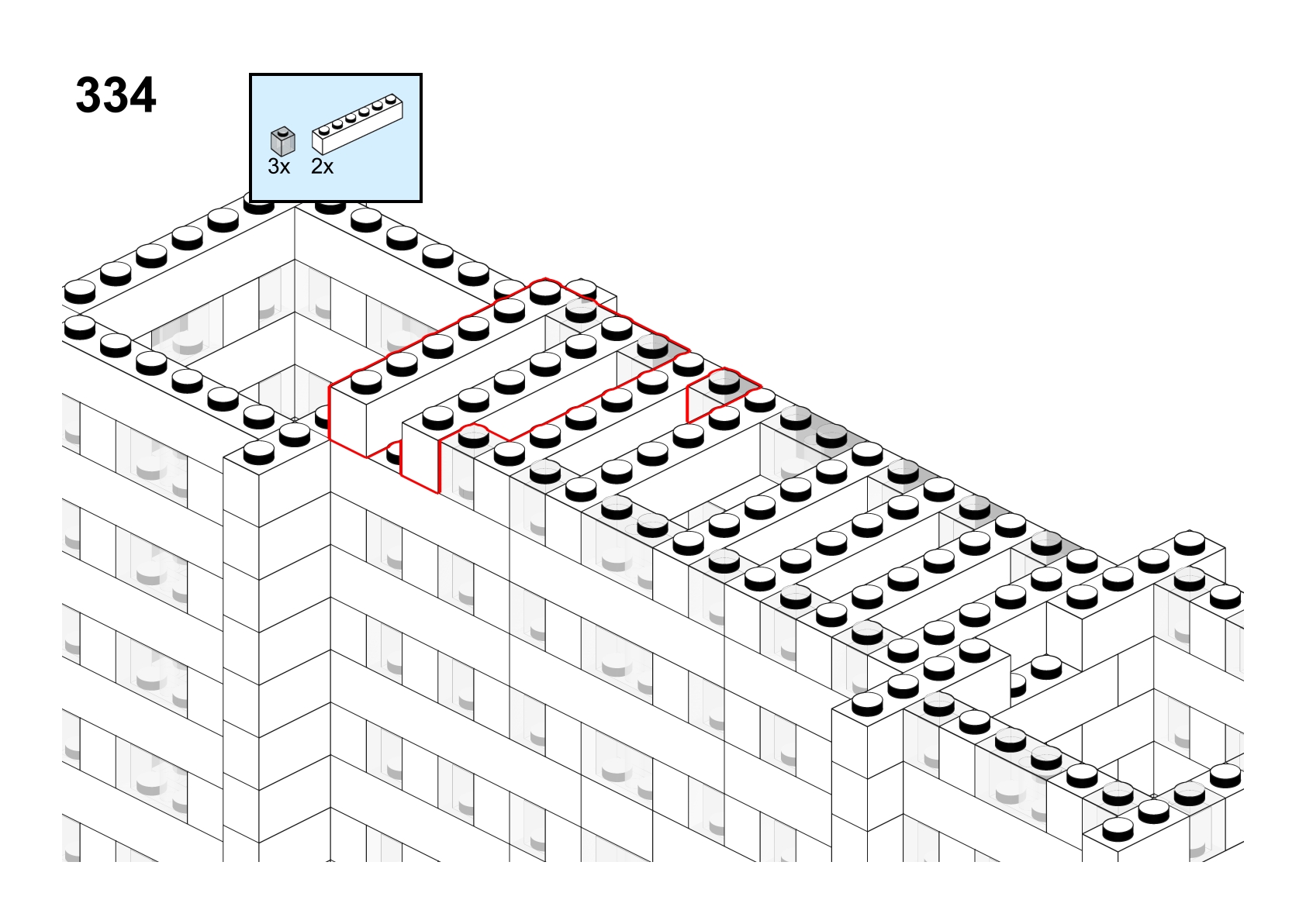 334

3x 2x