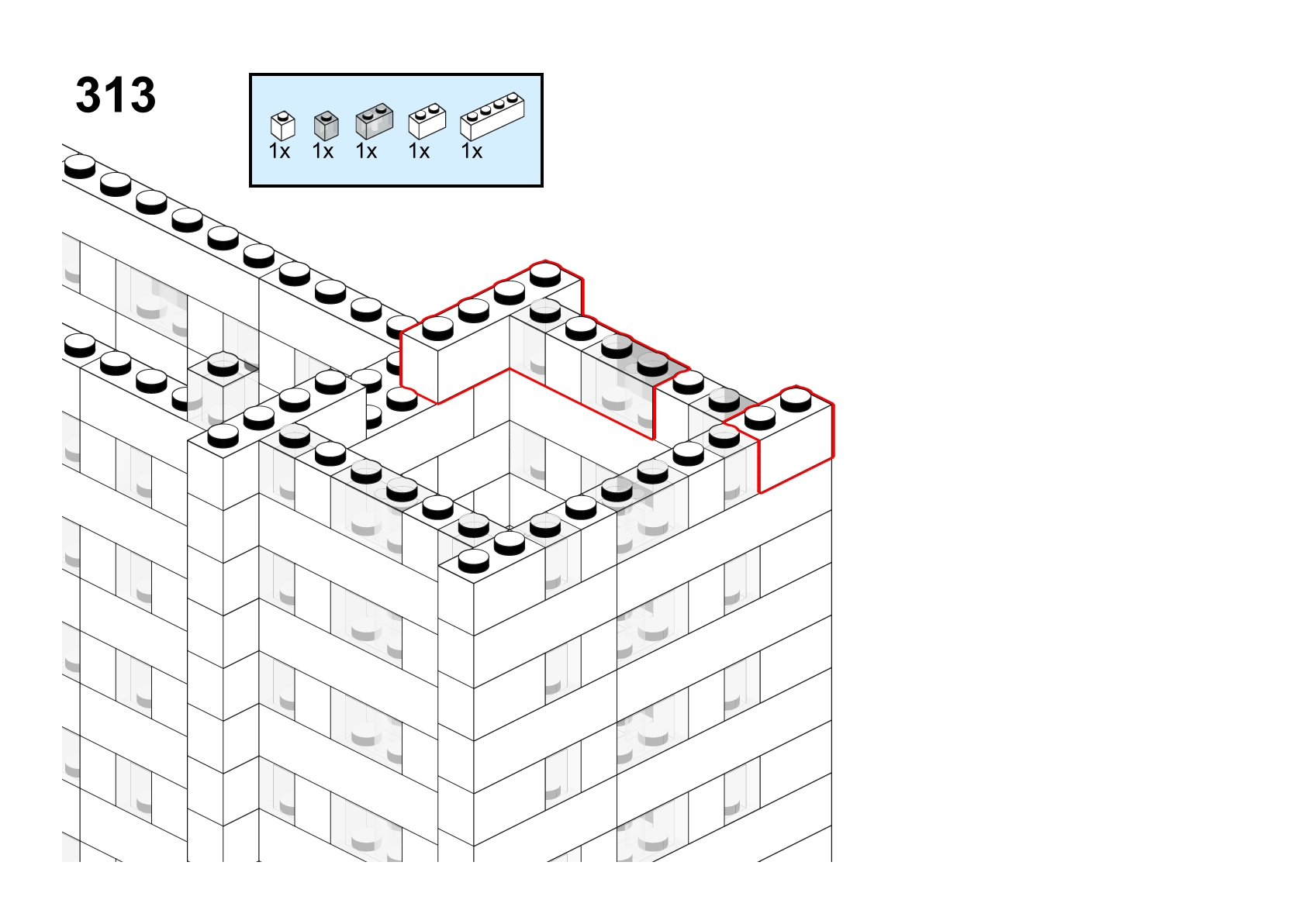 313

1x 1x 1x 1x 1x