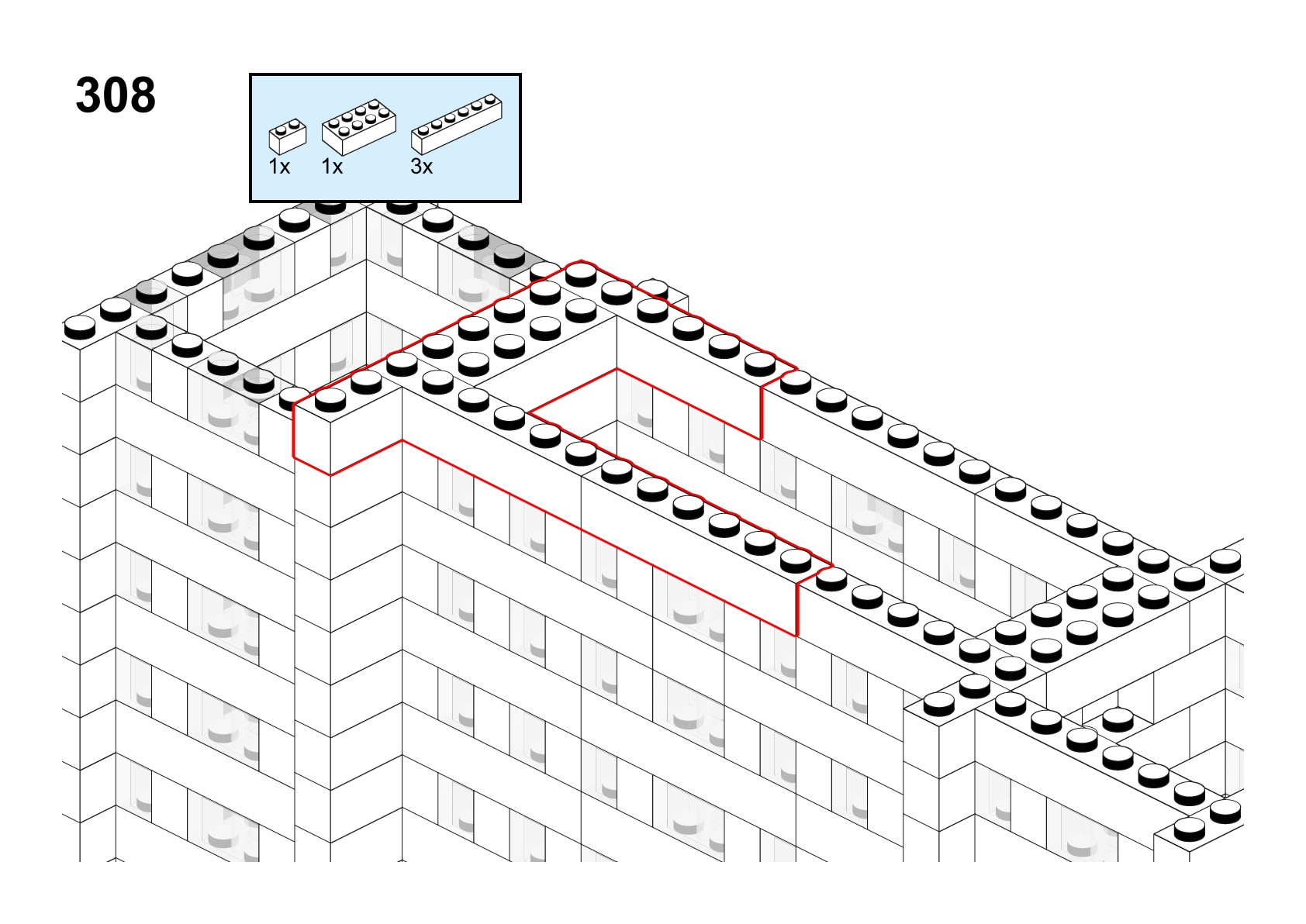 308

1x 1x 3x