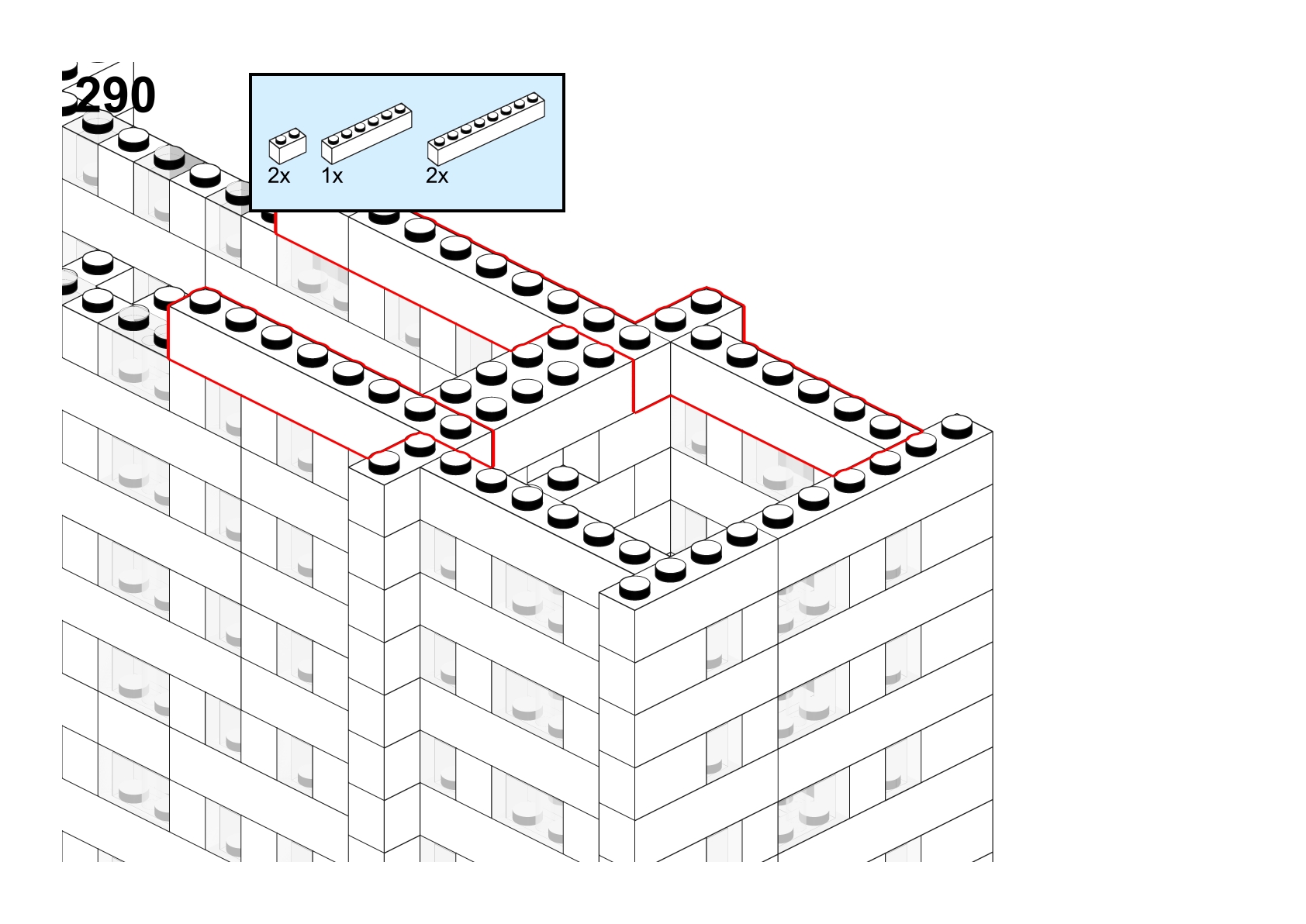 290

2x 1x 2x