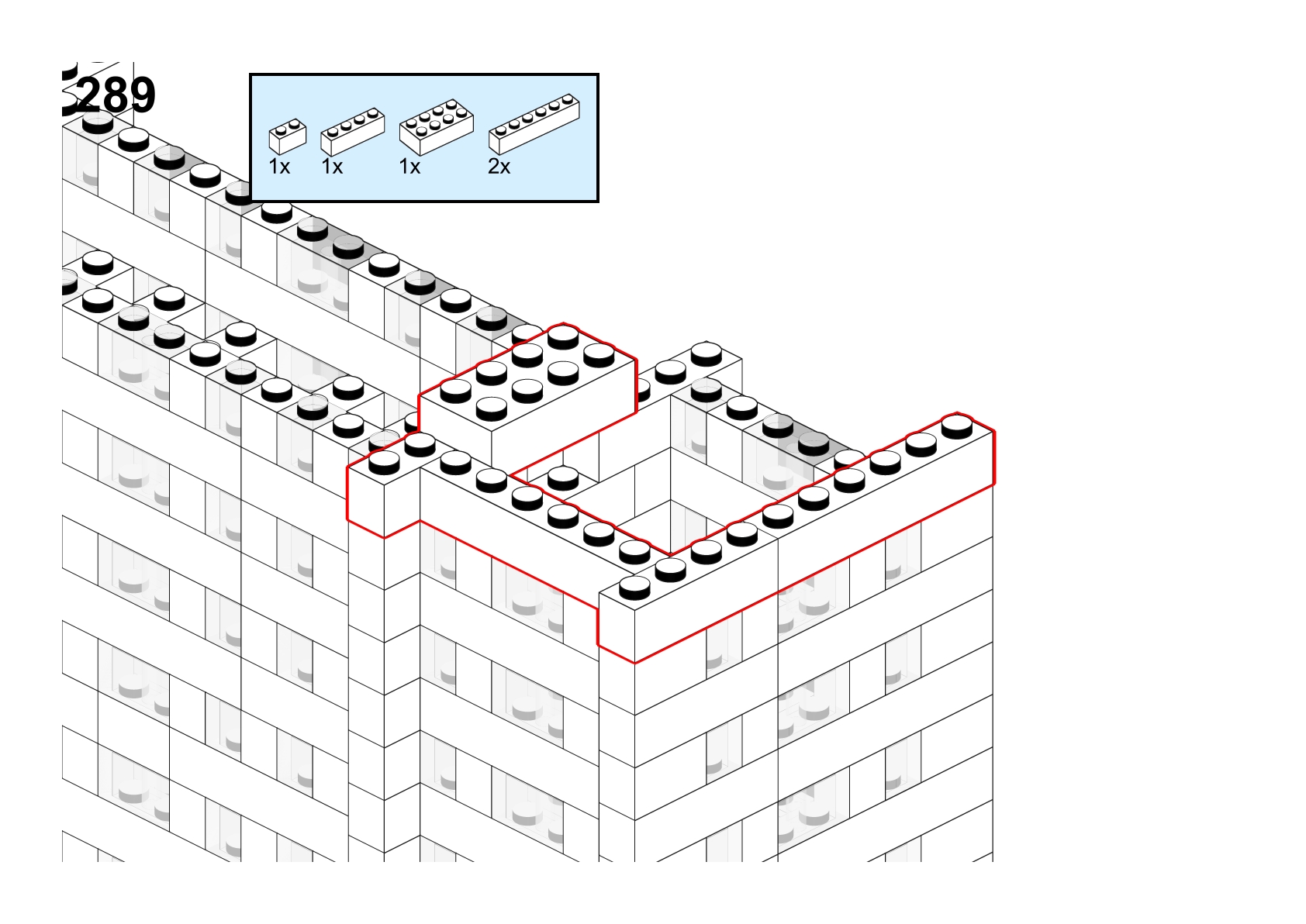 289

1x 1x 1x 2x