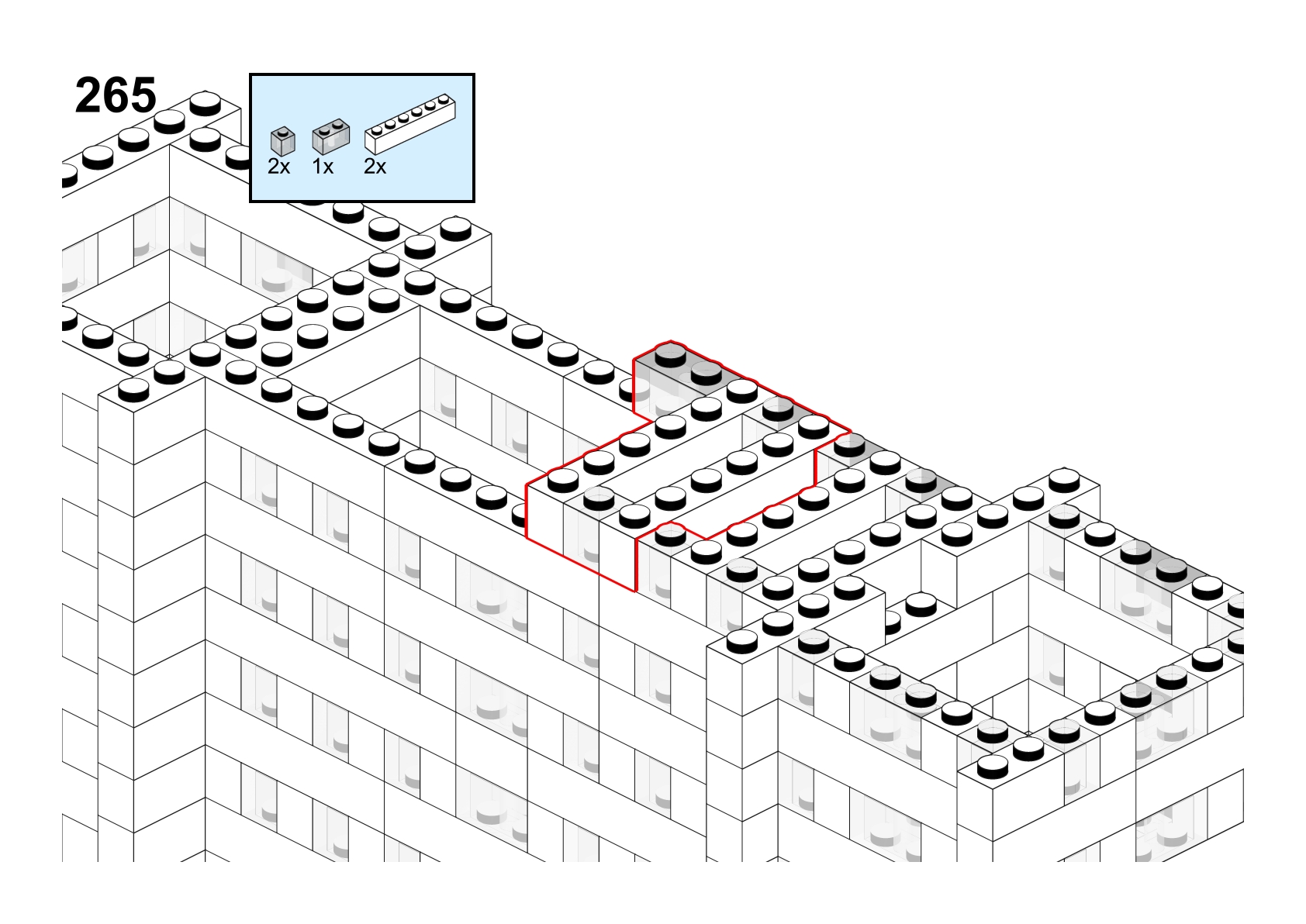 265

2x 1x 2x