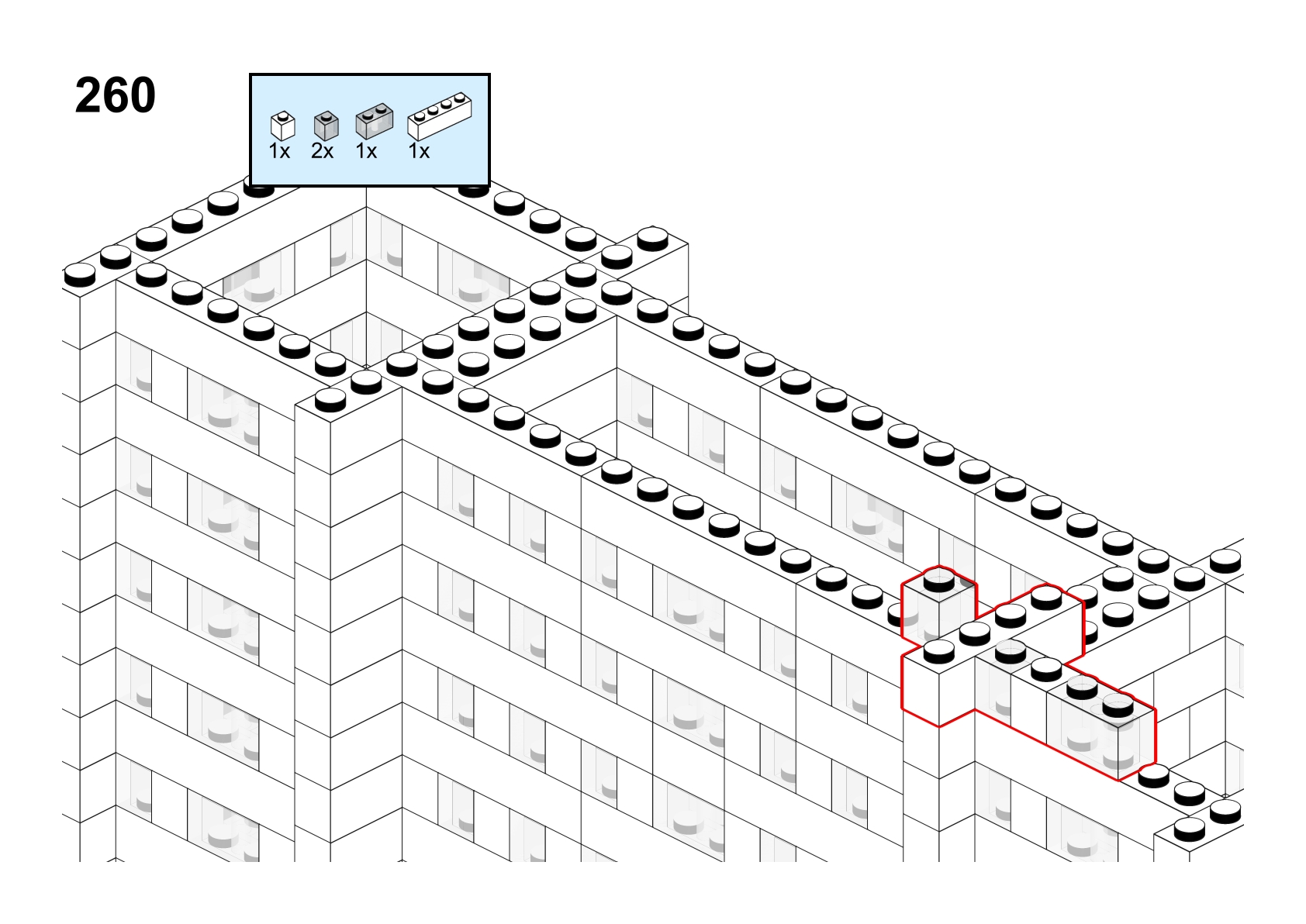 260

1x 2x 1x 1x