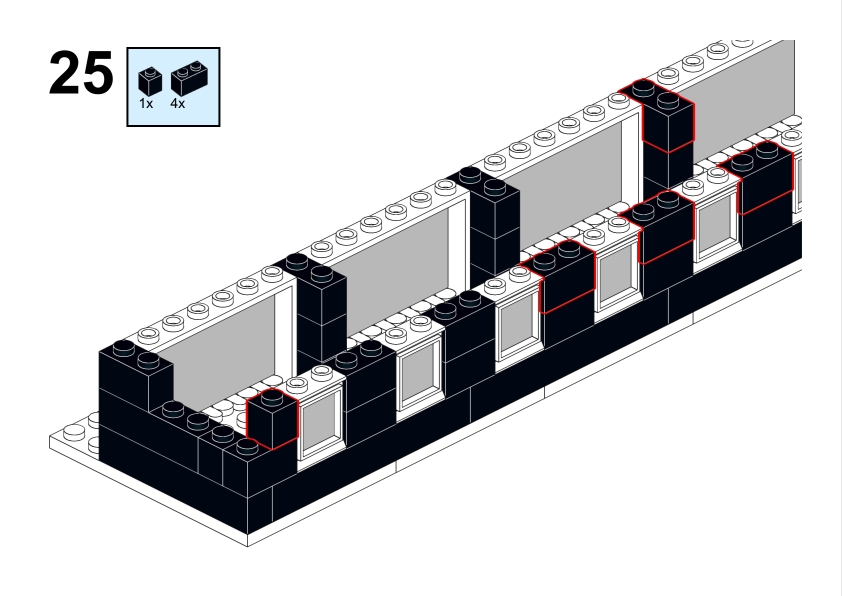 25

1x 4x