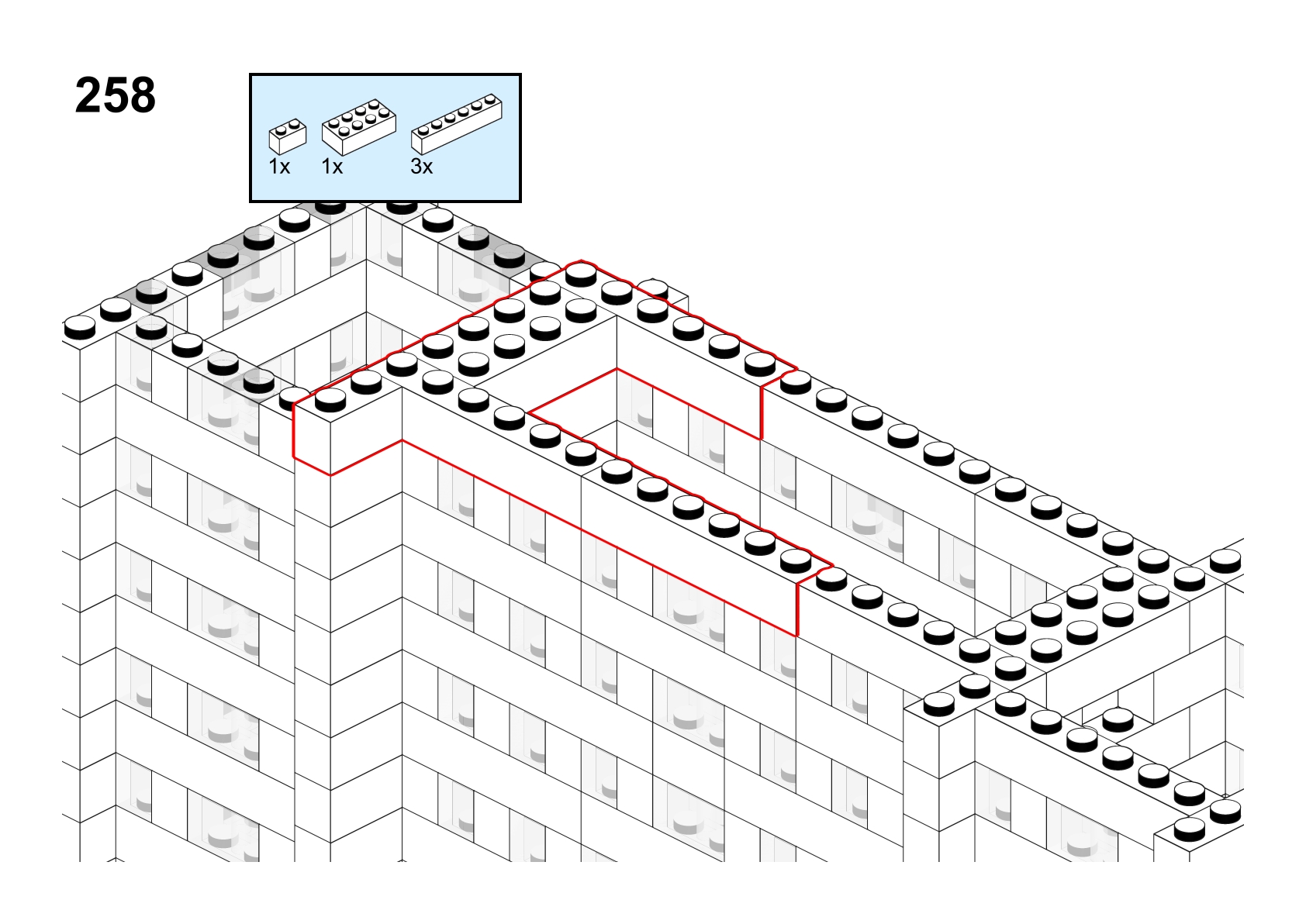 258

1x 1x 3x