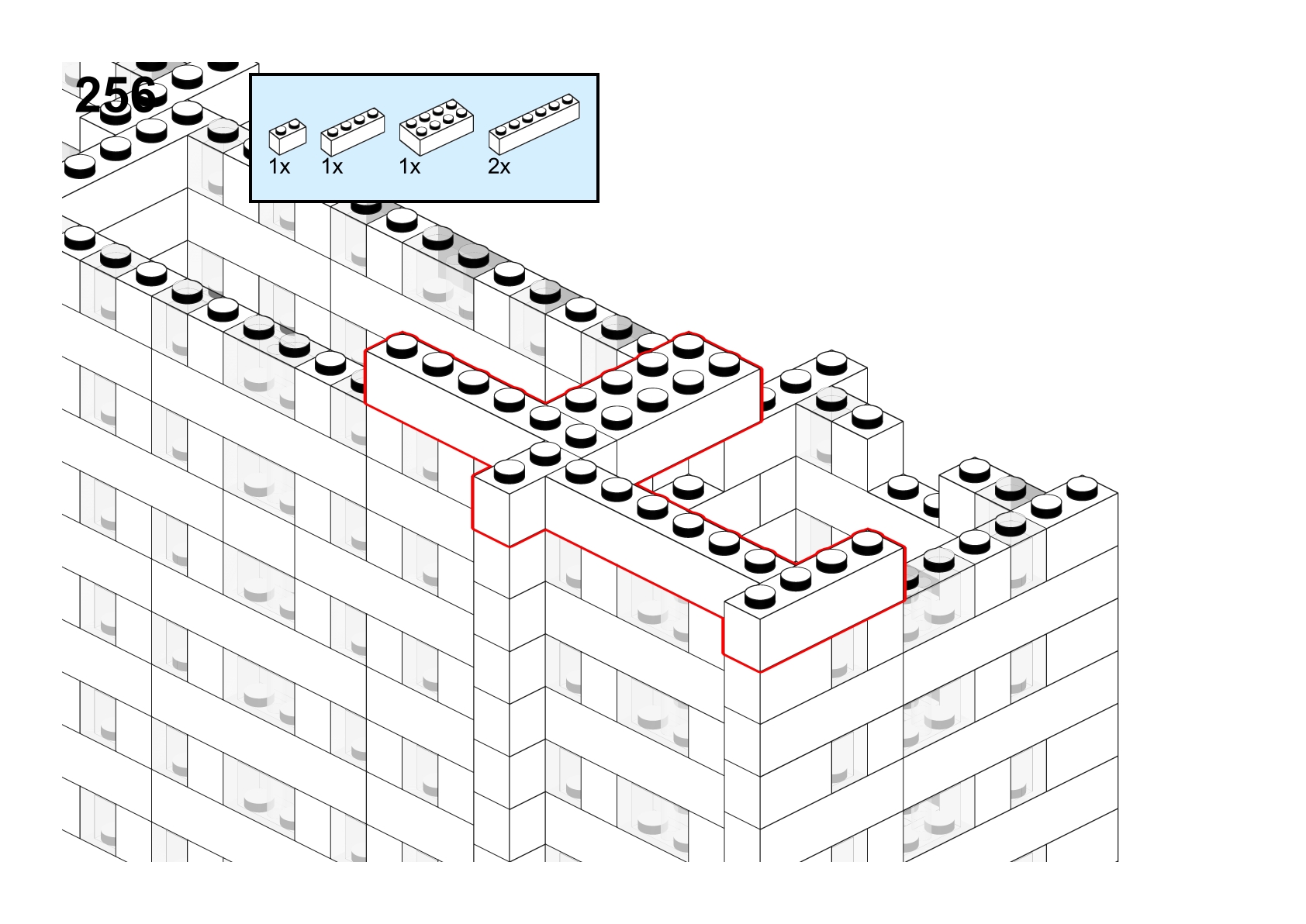 256

1x 1x 1x 2x