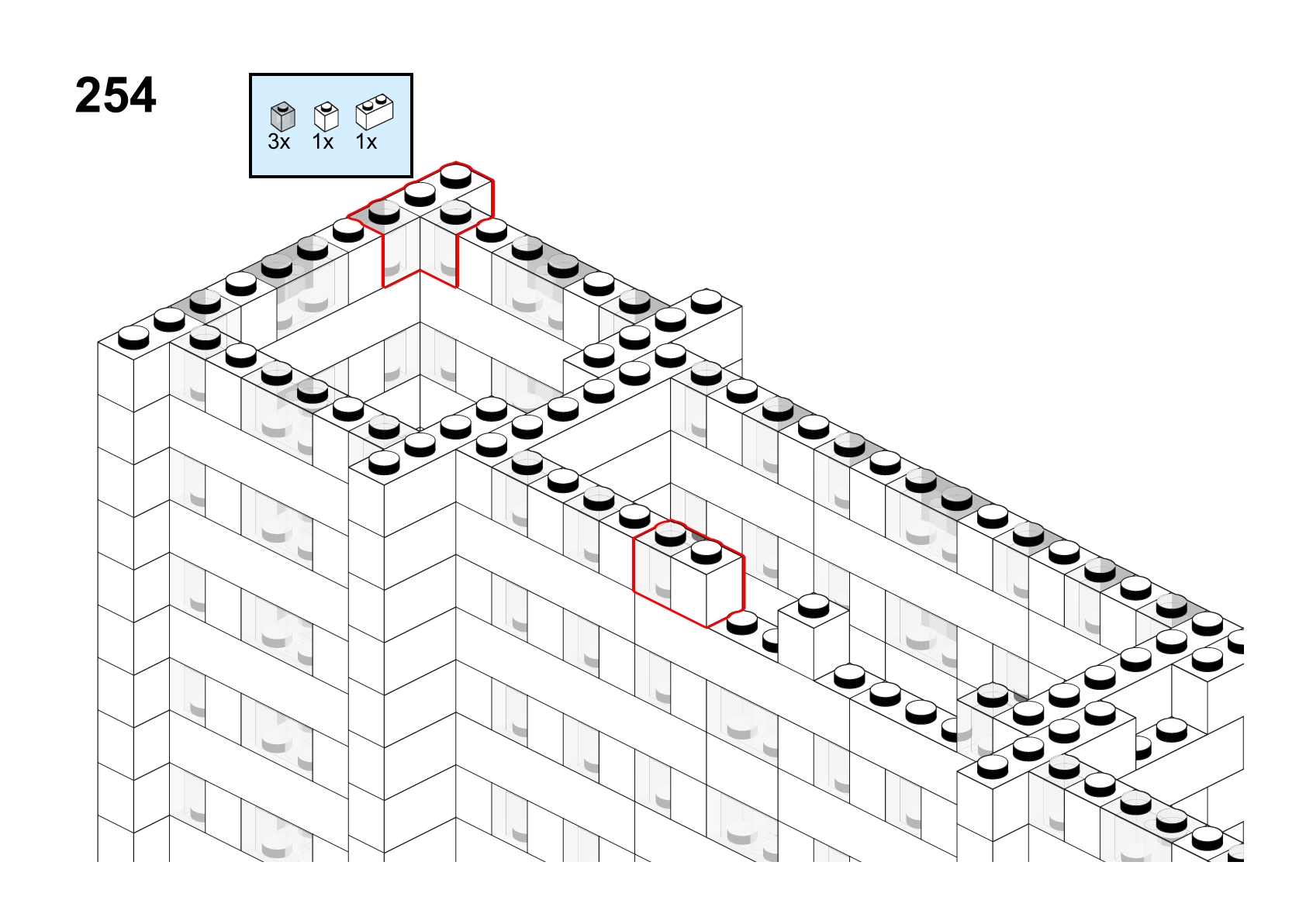 254

3x 1x 1x