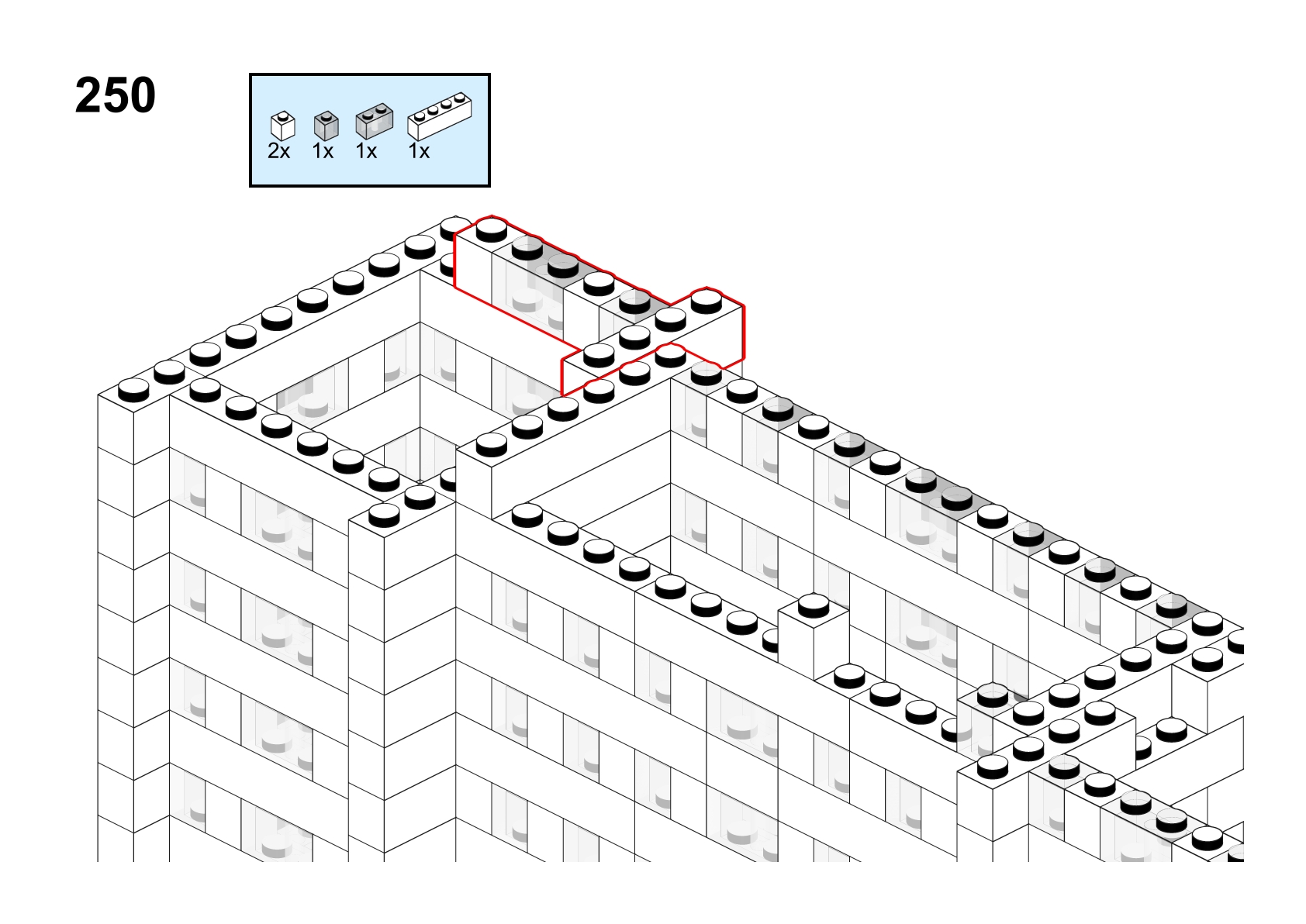 250

2x 1x 1x 1x