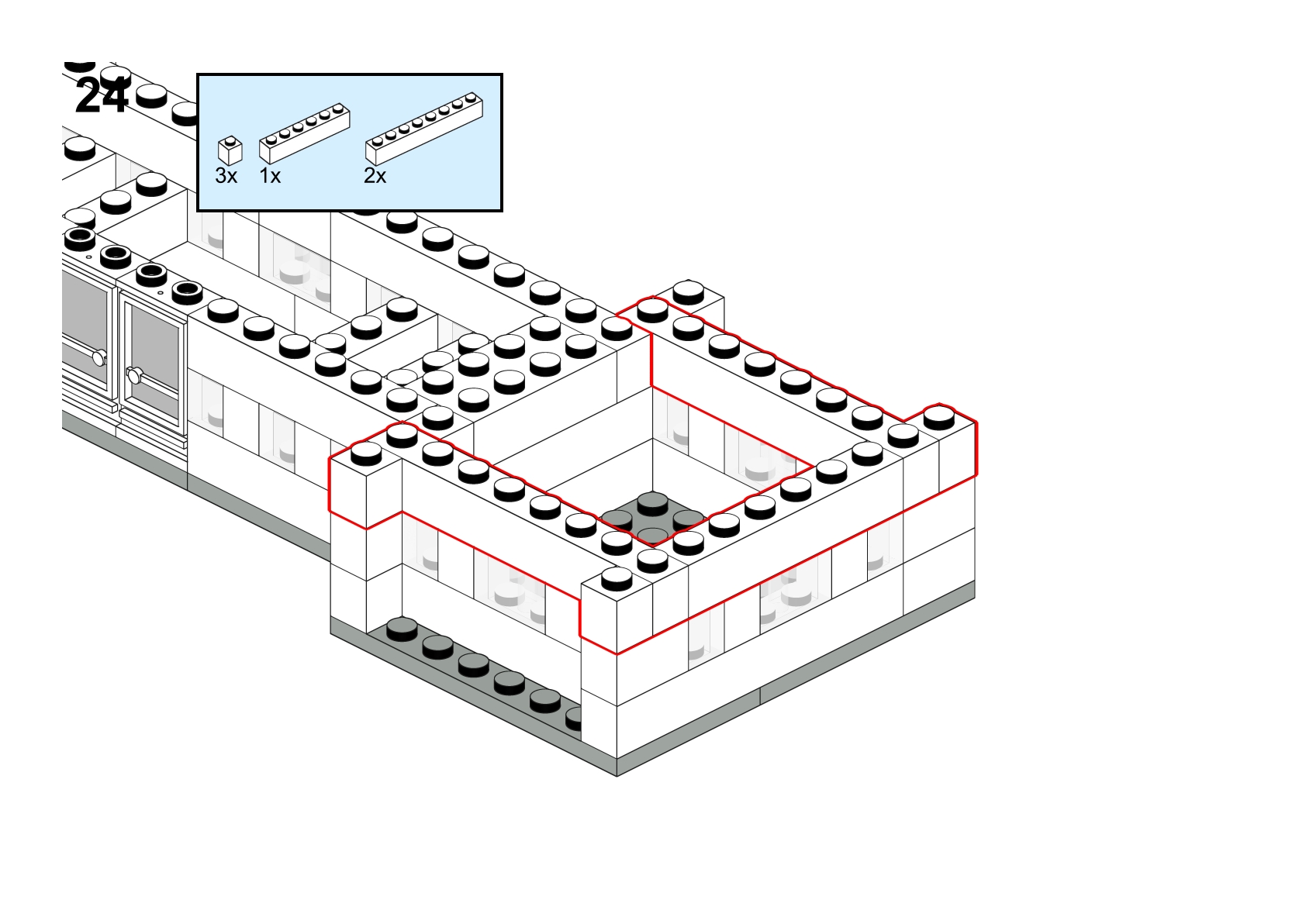 24

3x 1x 2x