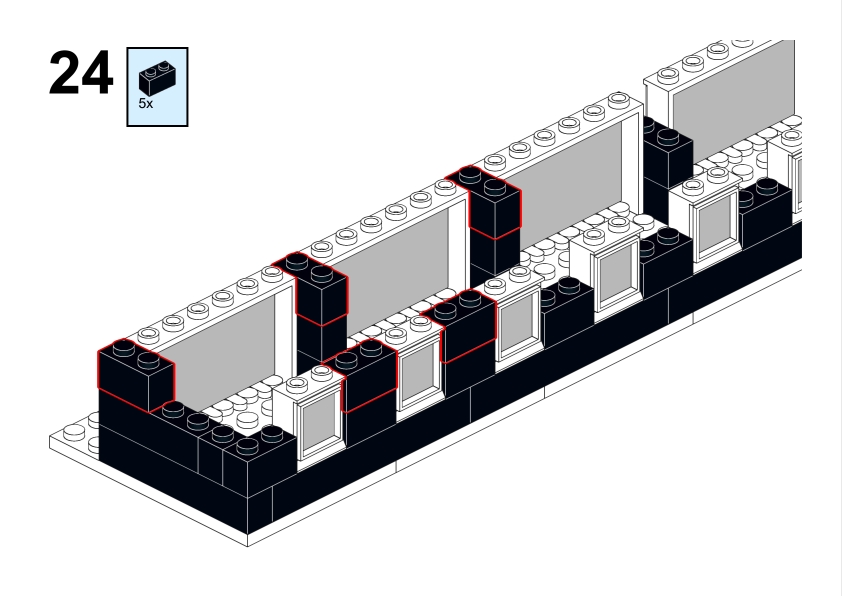 24

5x