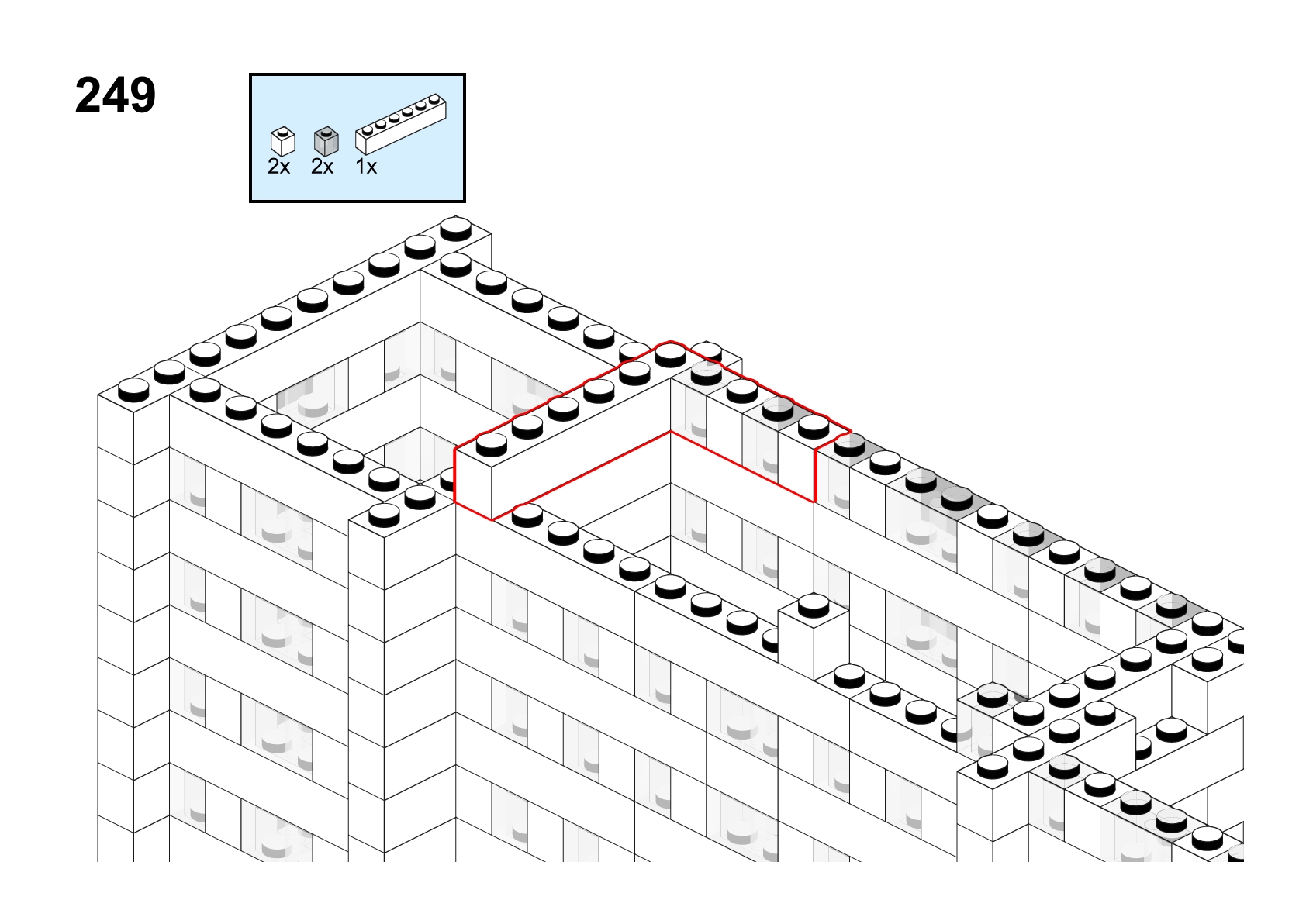 249

2x 2x 1x