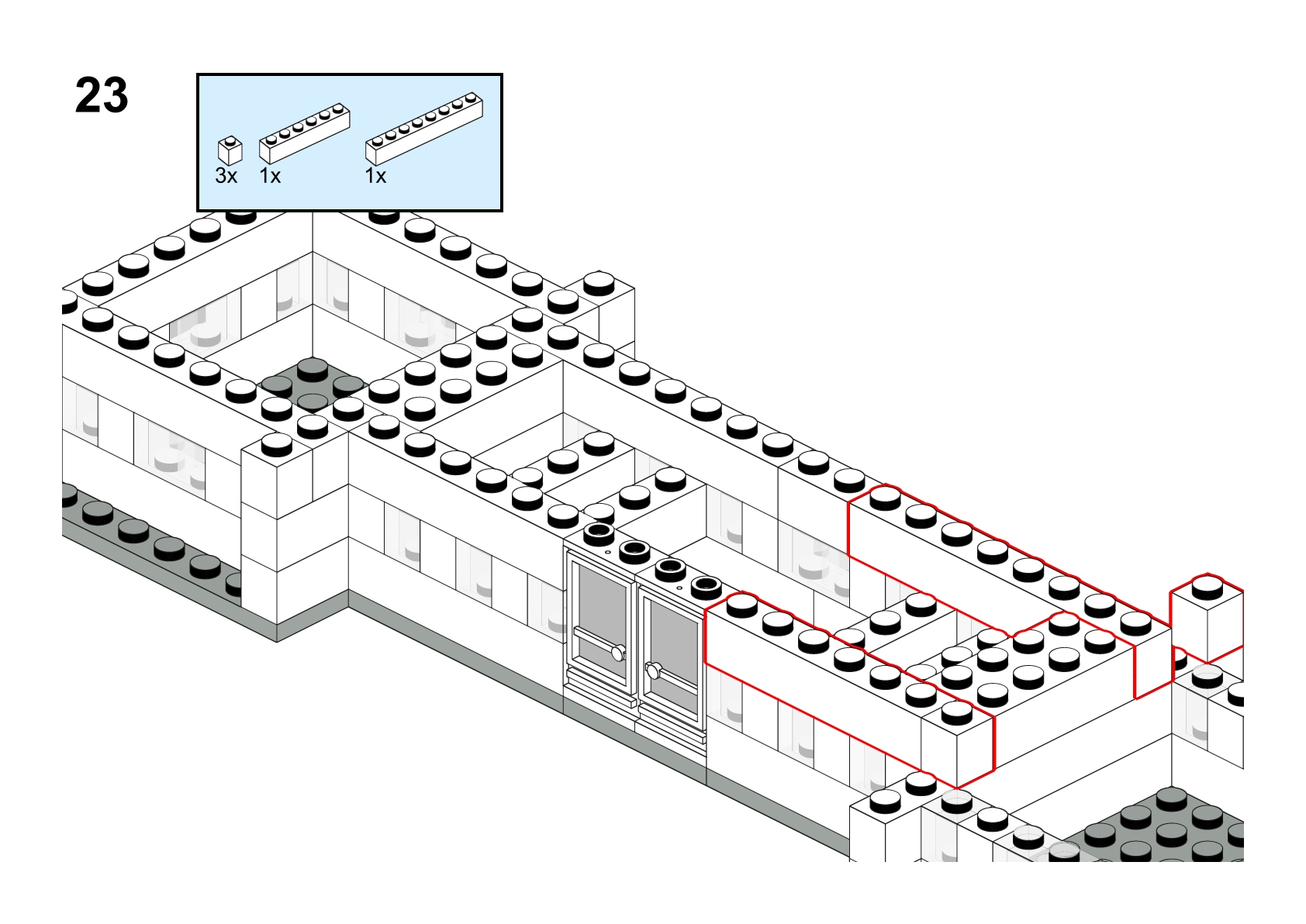 23

3x 1x 1x