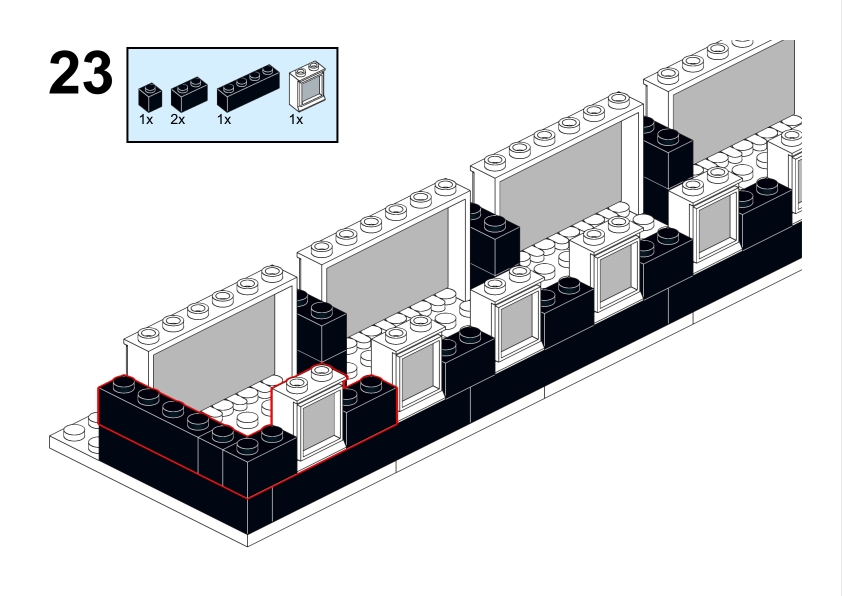 23

1x 2x 1x 1x