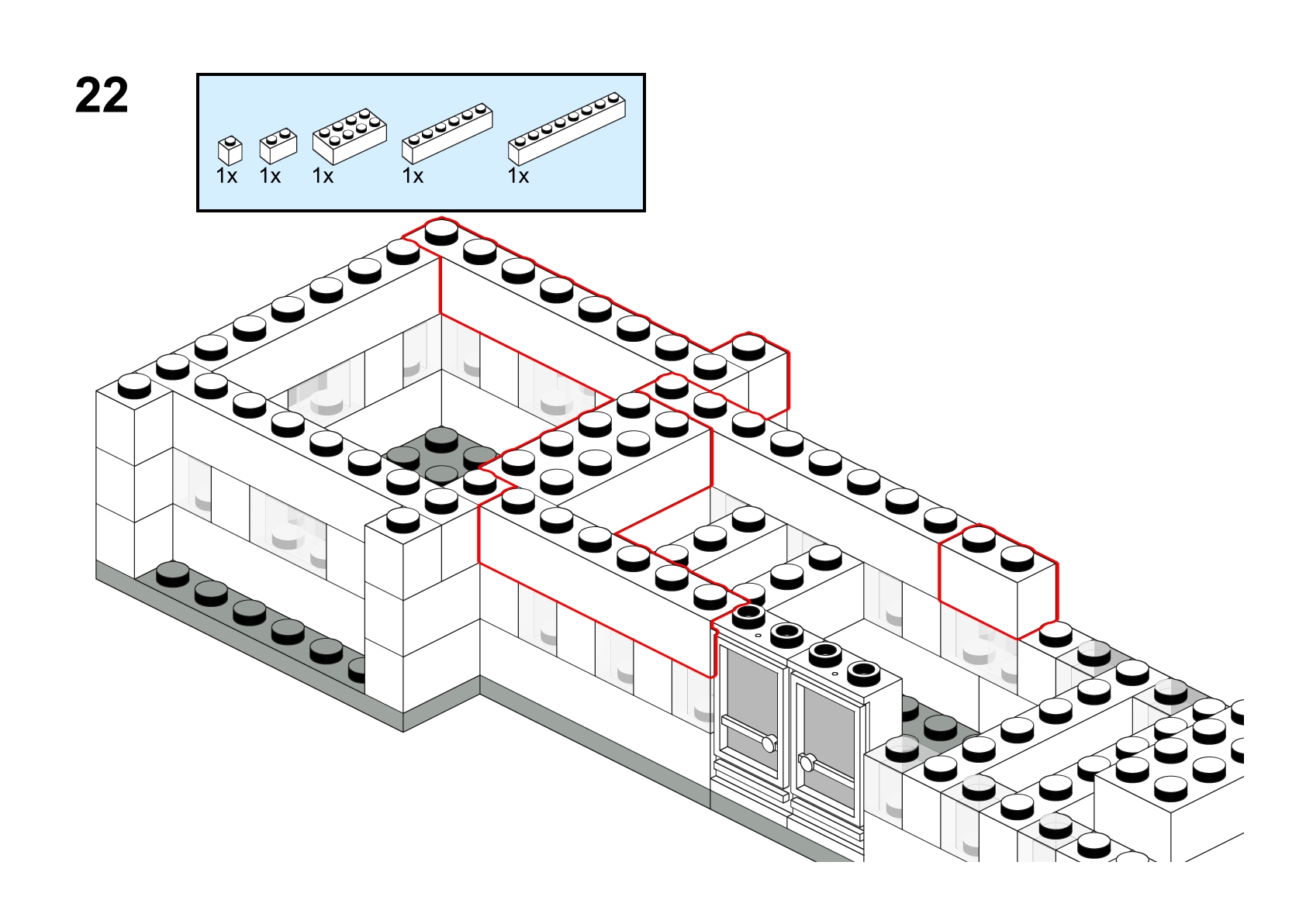 22

1x 1x 1x 1x 1x