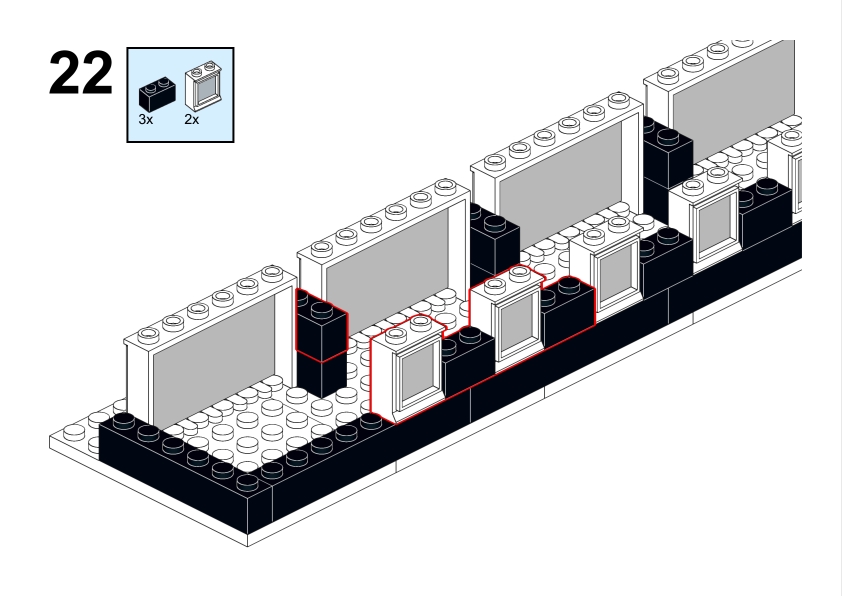 22

3x 2x