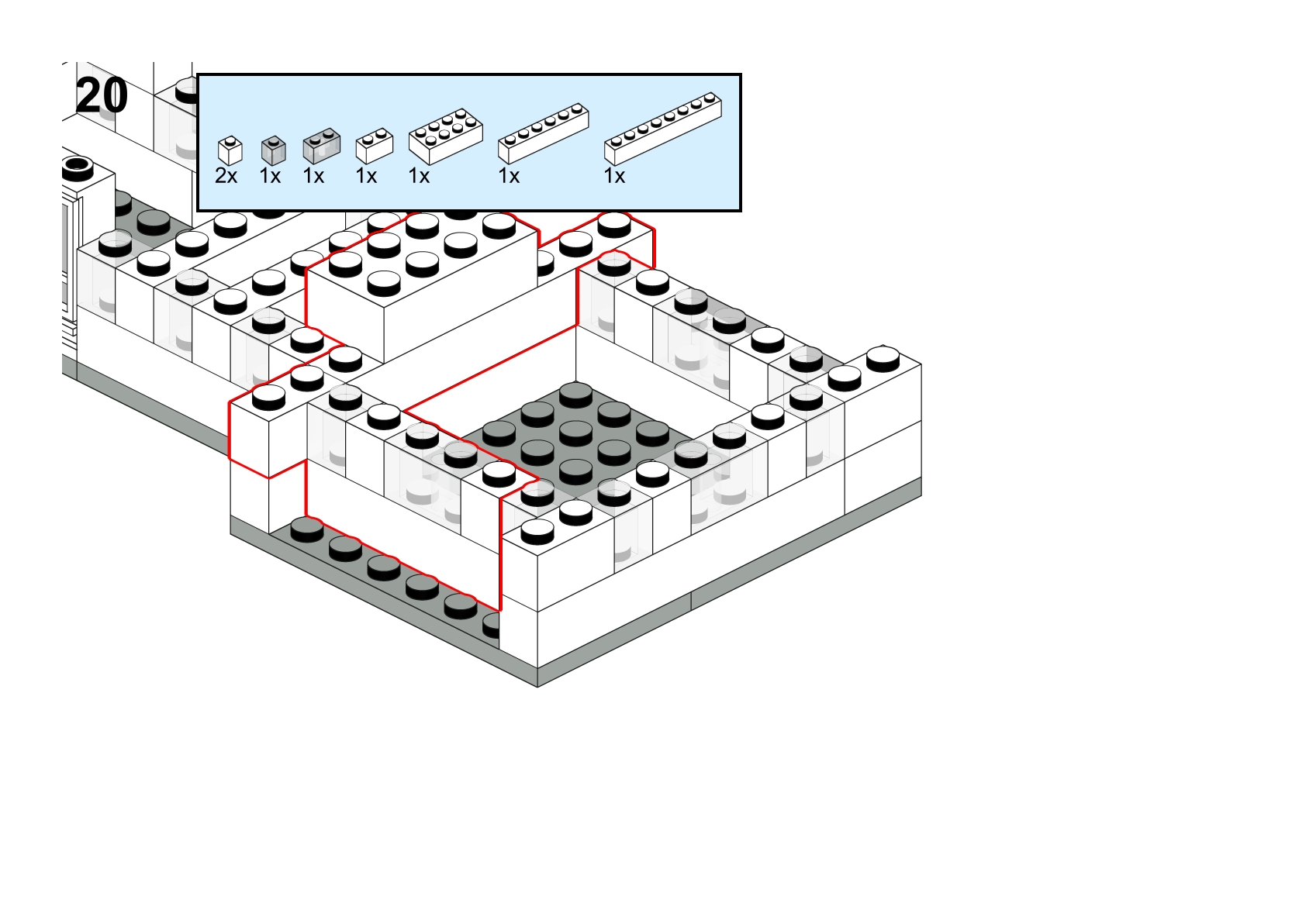 20

2x 1x 1x 1x 1x 1x 1x