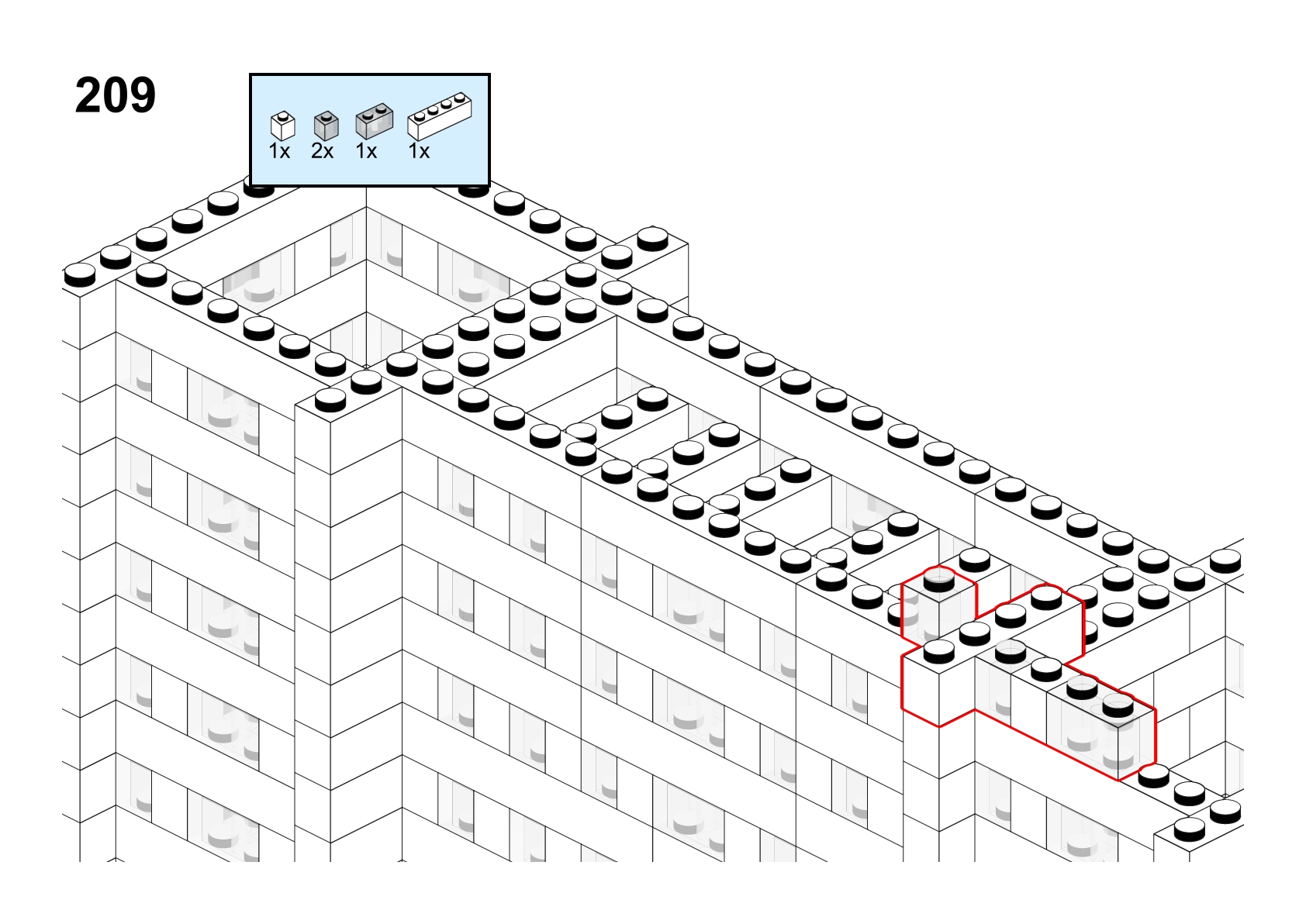 209

1x 2x 1x 1x