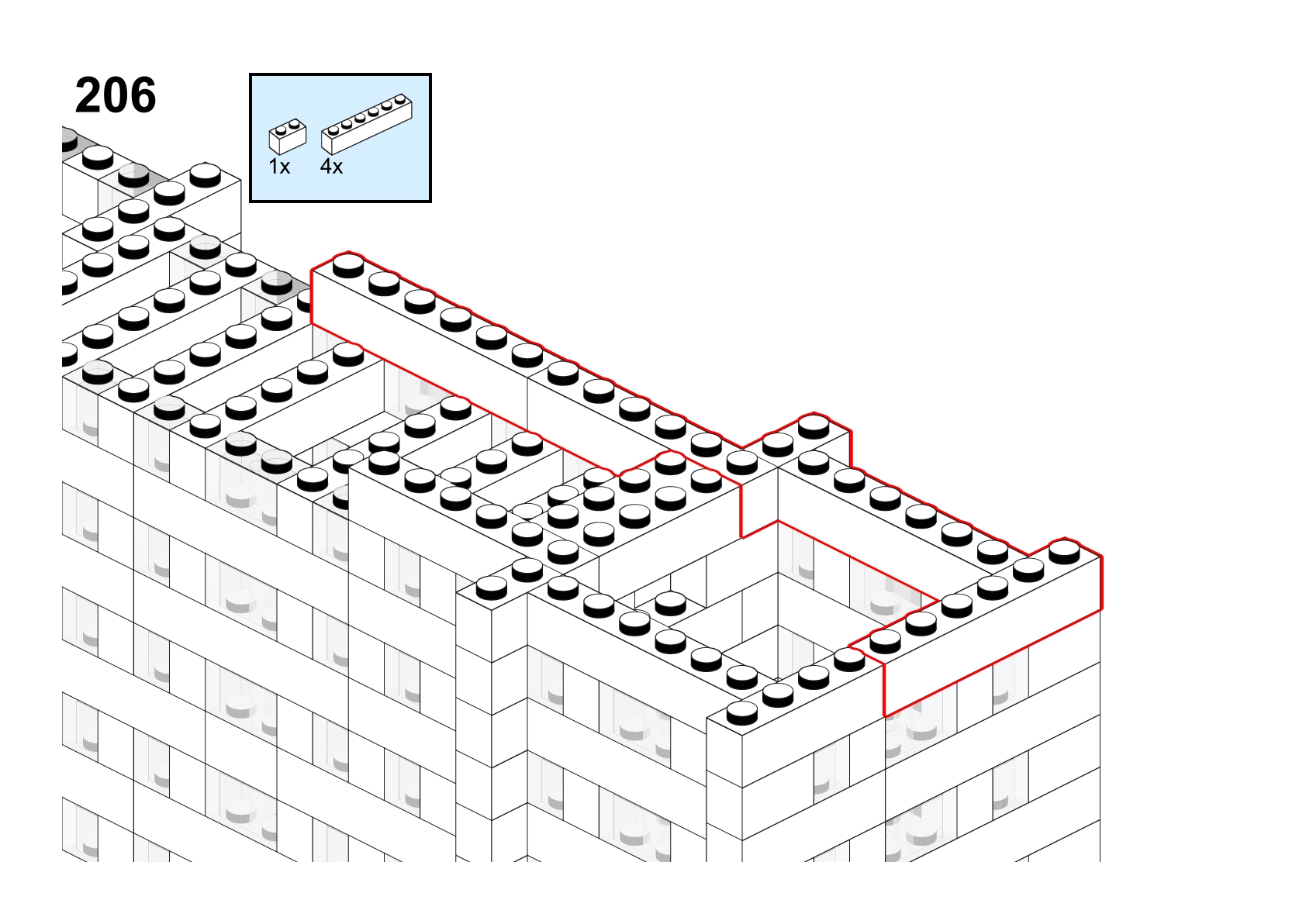 206

1x 4x