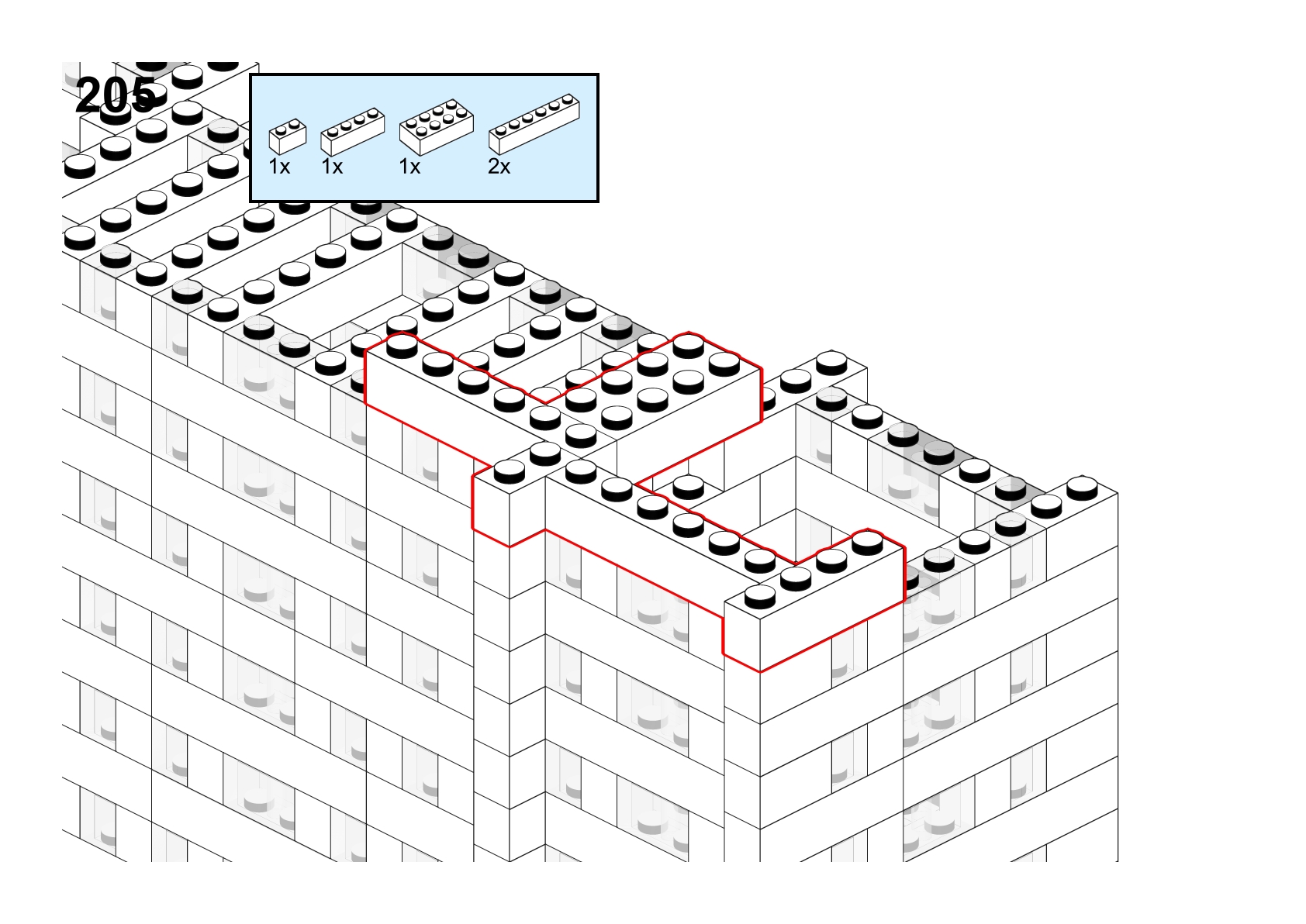 205

1x 1x 1x 2x