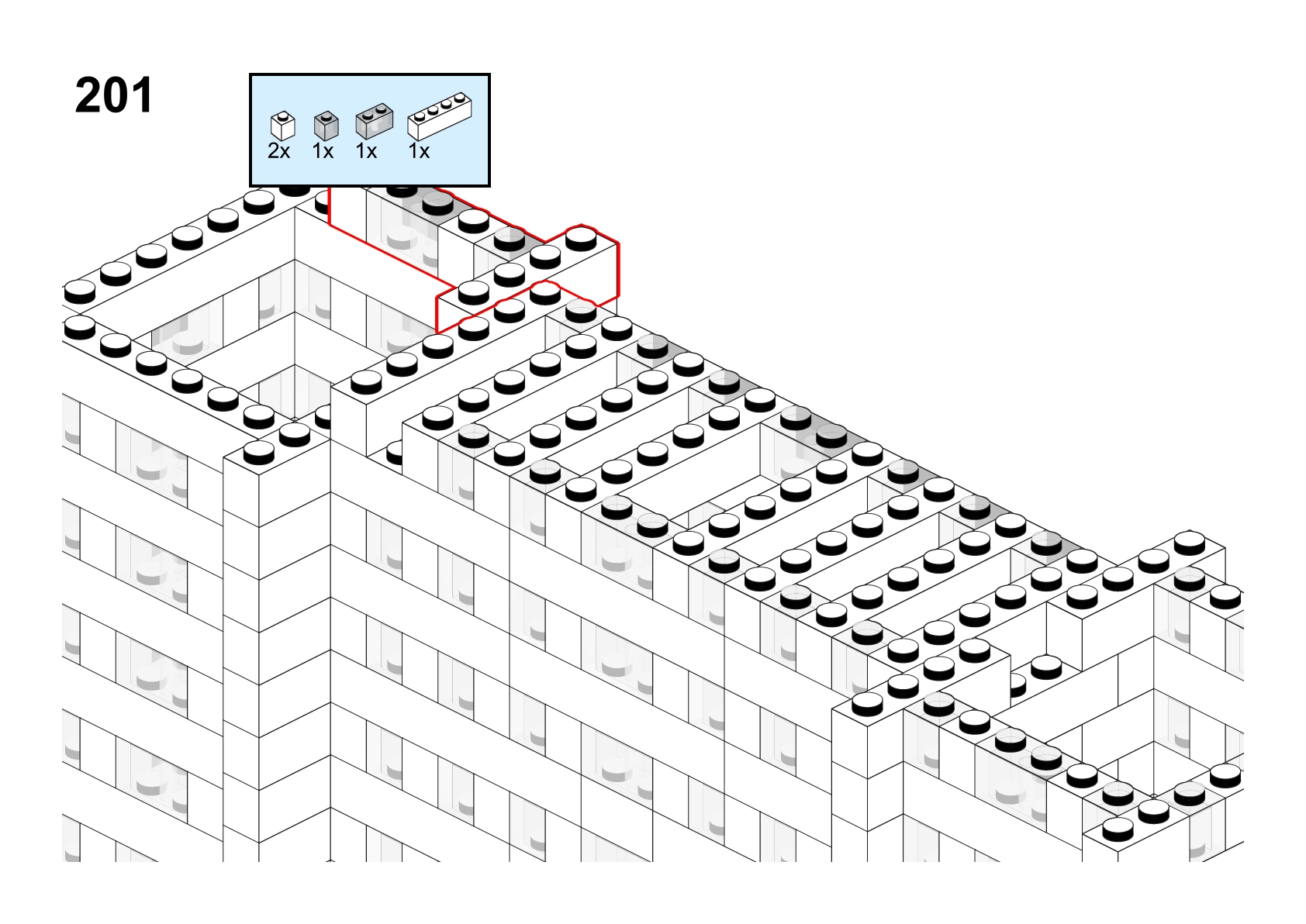 201

2x 1x 1x 1x