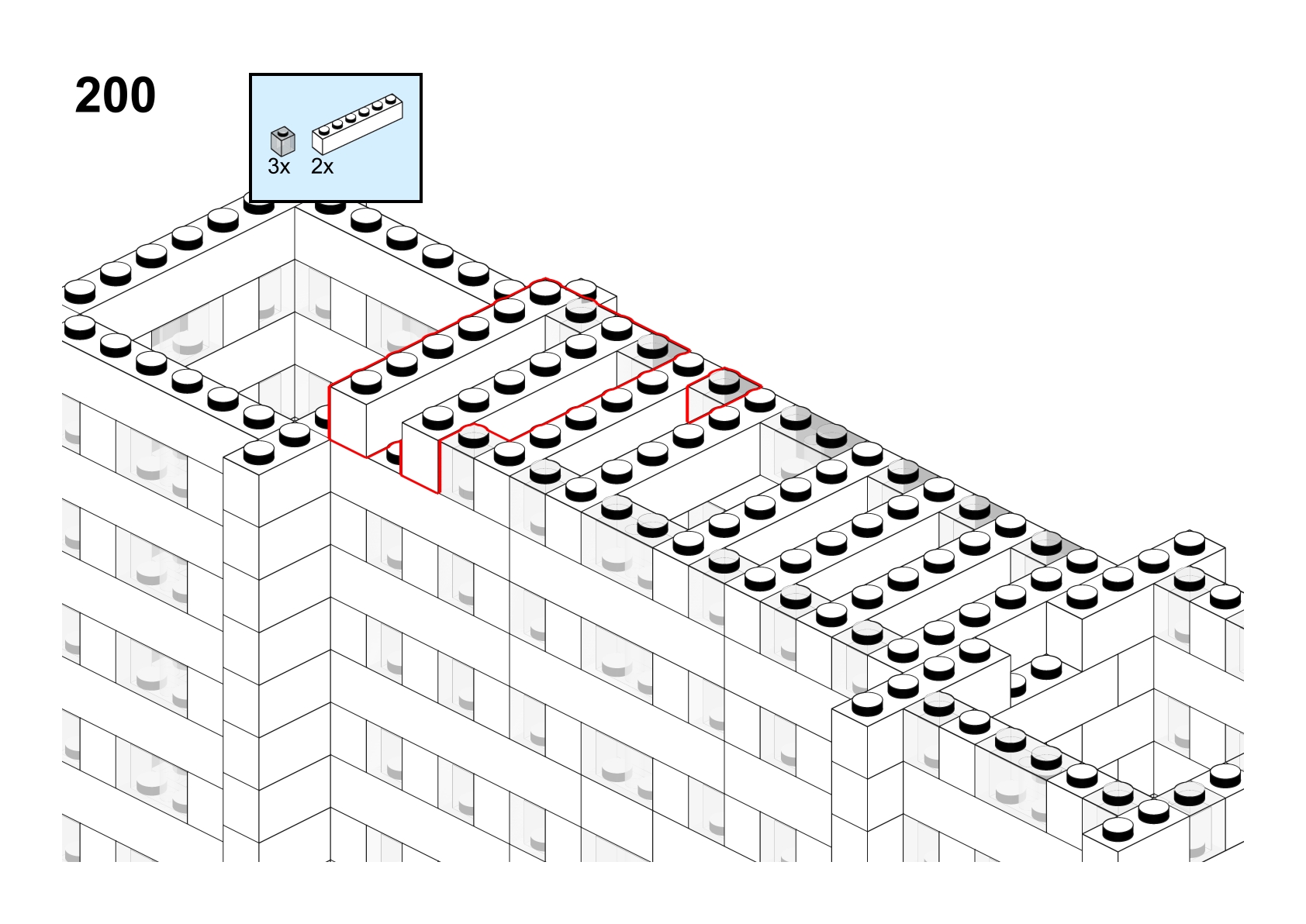 200

3x 2x