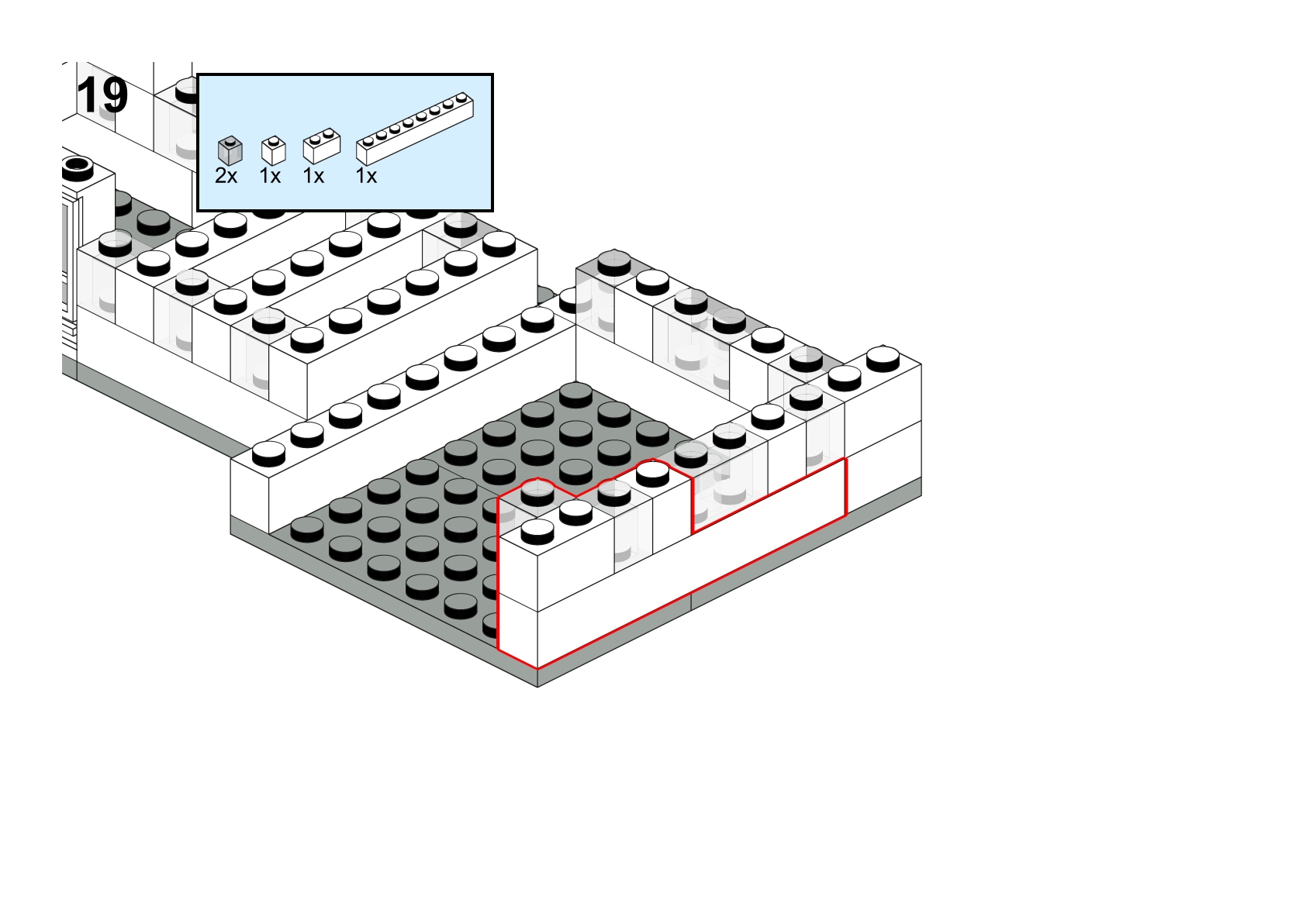 19

2x 1x 1x 1x