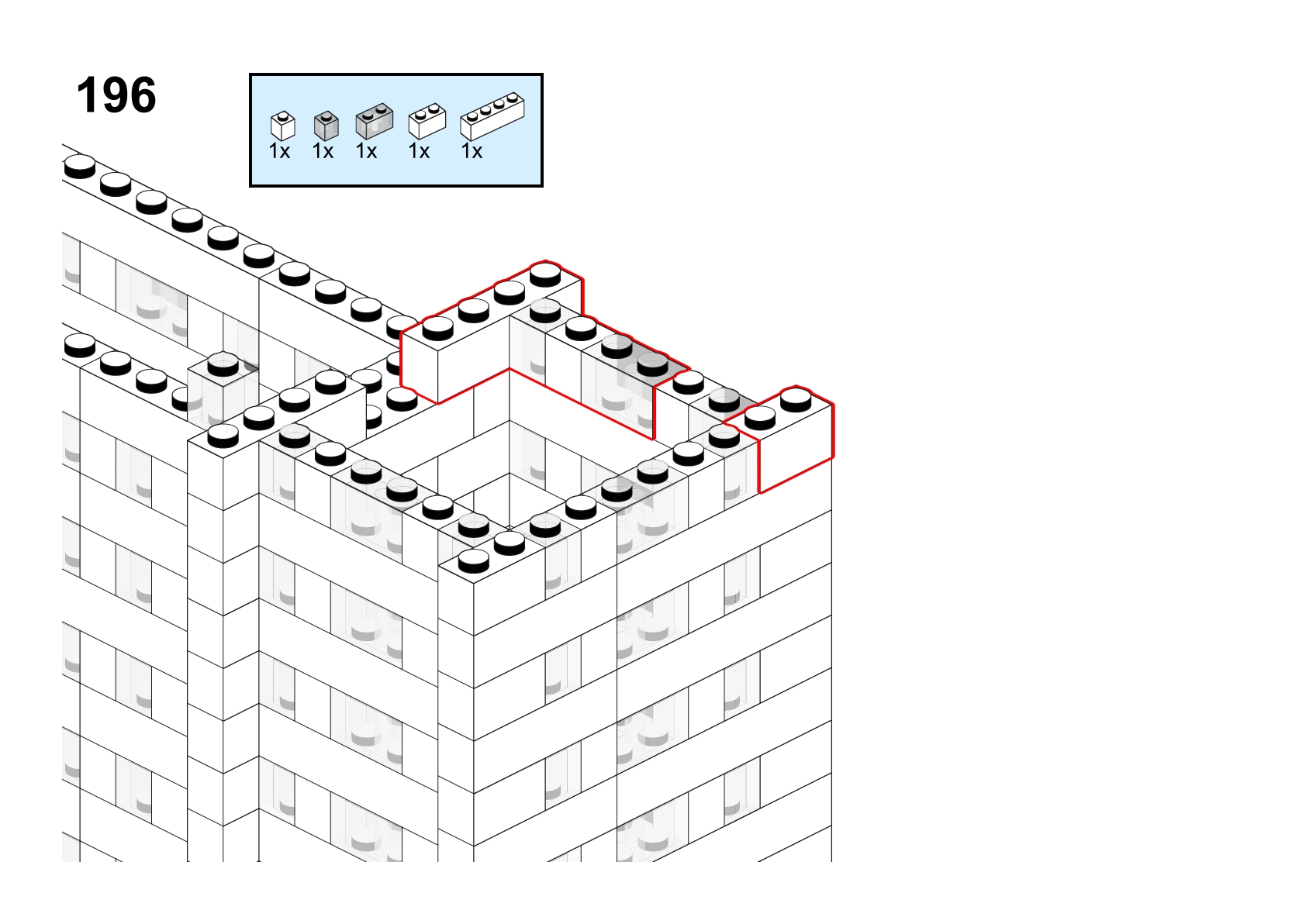 196

1x 1x 1x 1x 1x