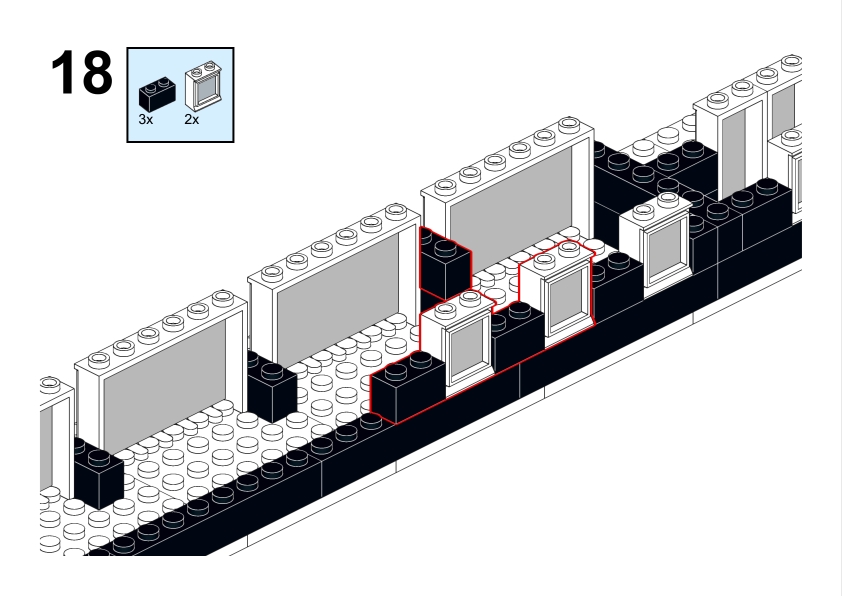 18

3x 2x