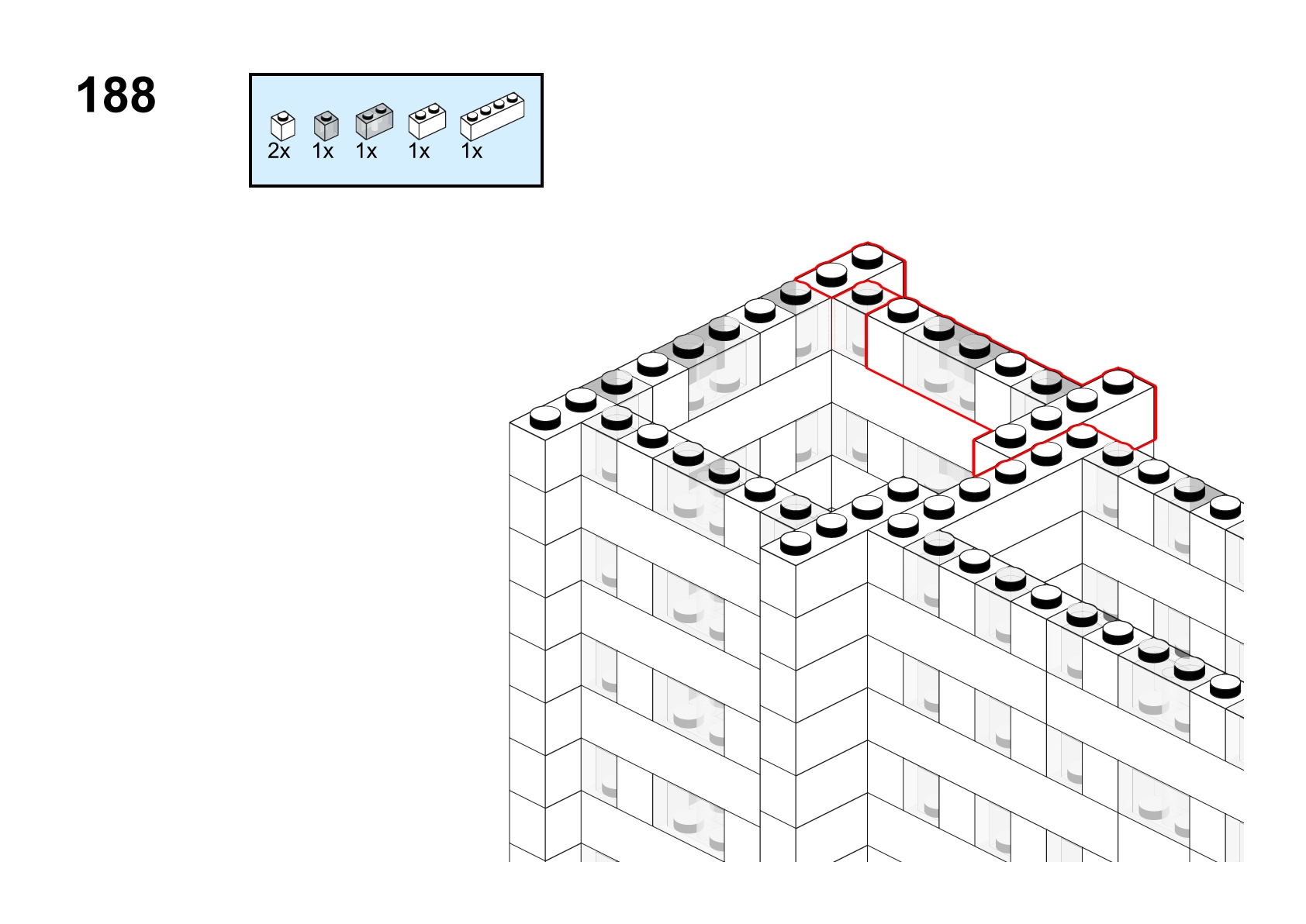 188

2x 1x 1x 1x 1x