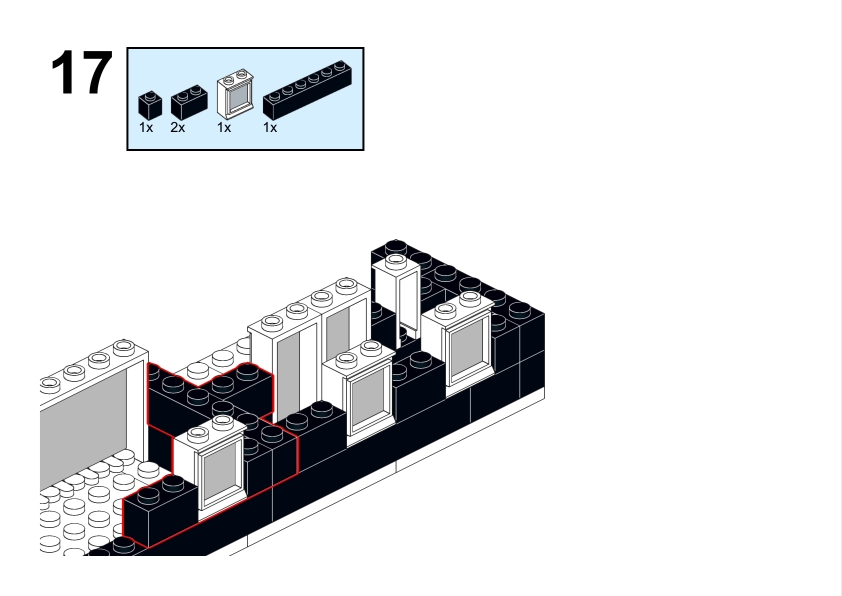 17

1x 2x 1x 1x