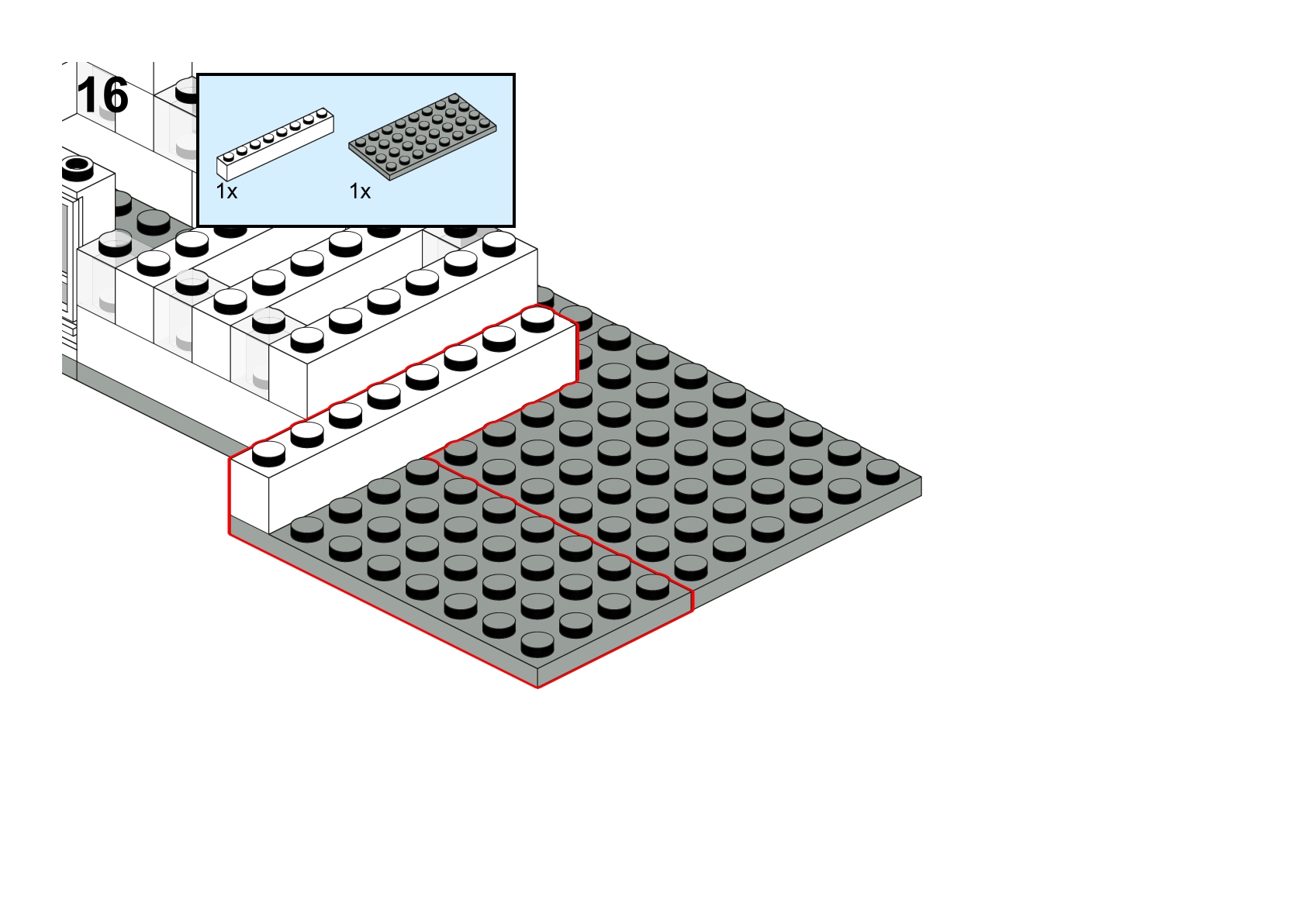 16

1x

1x