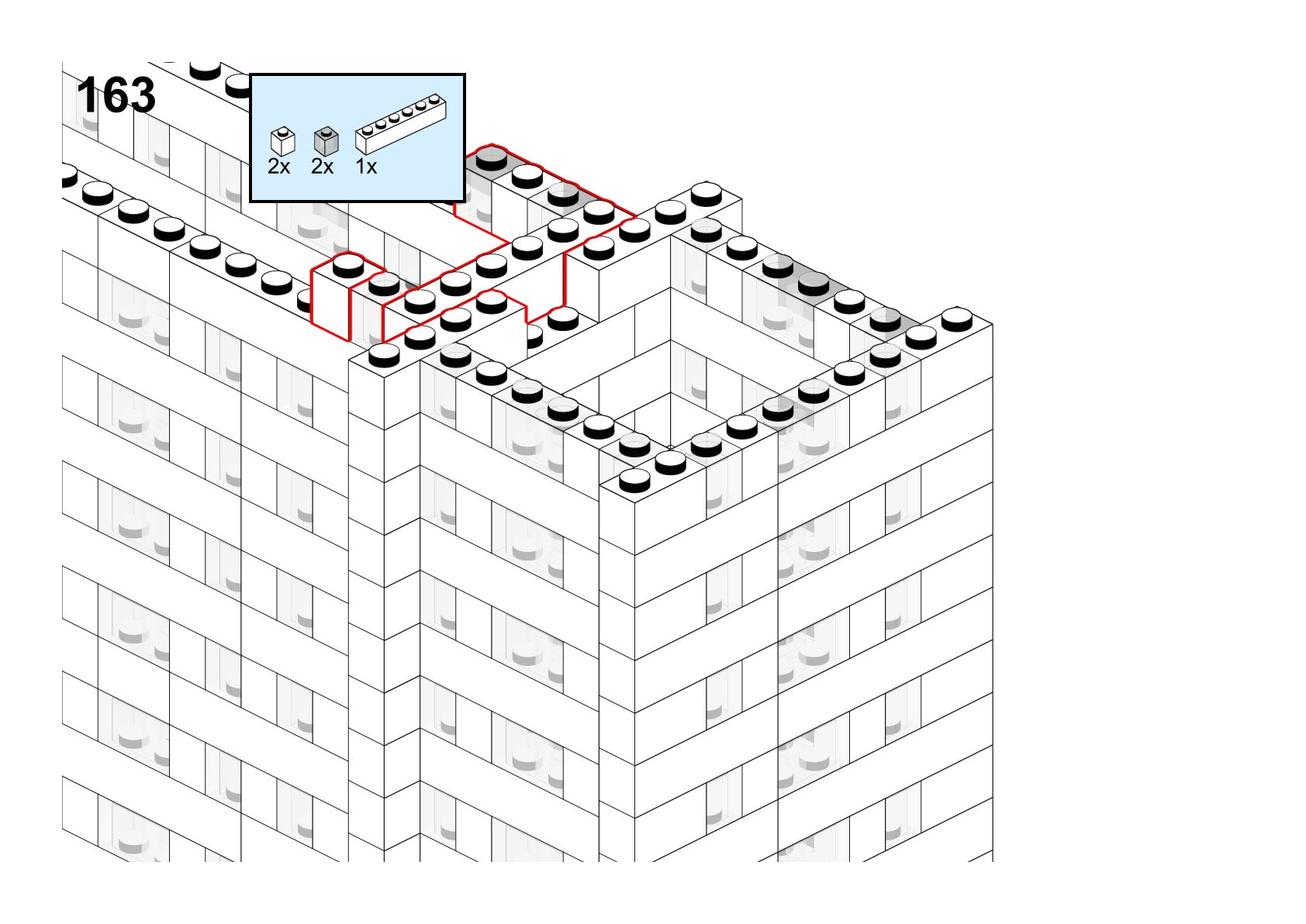 163

2x 2x 1x