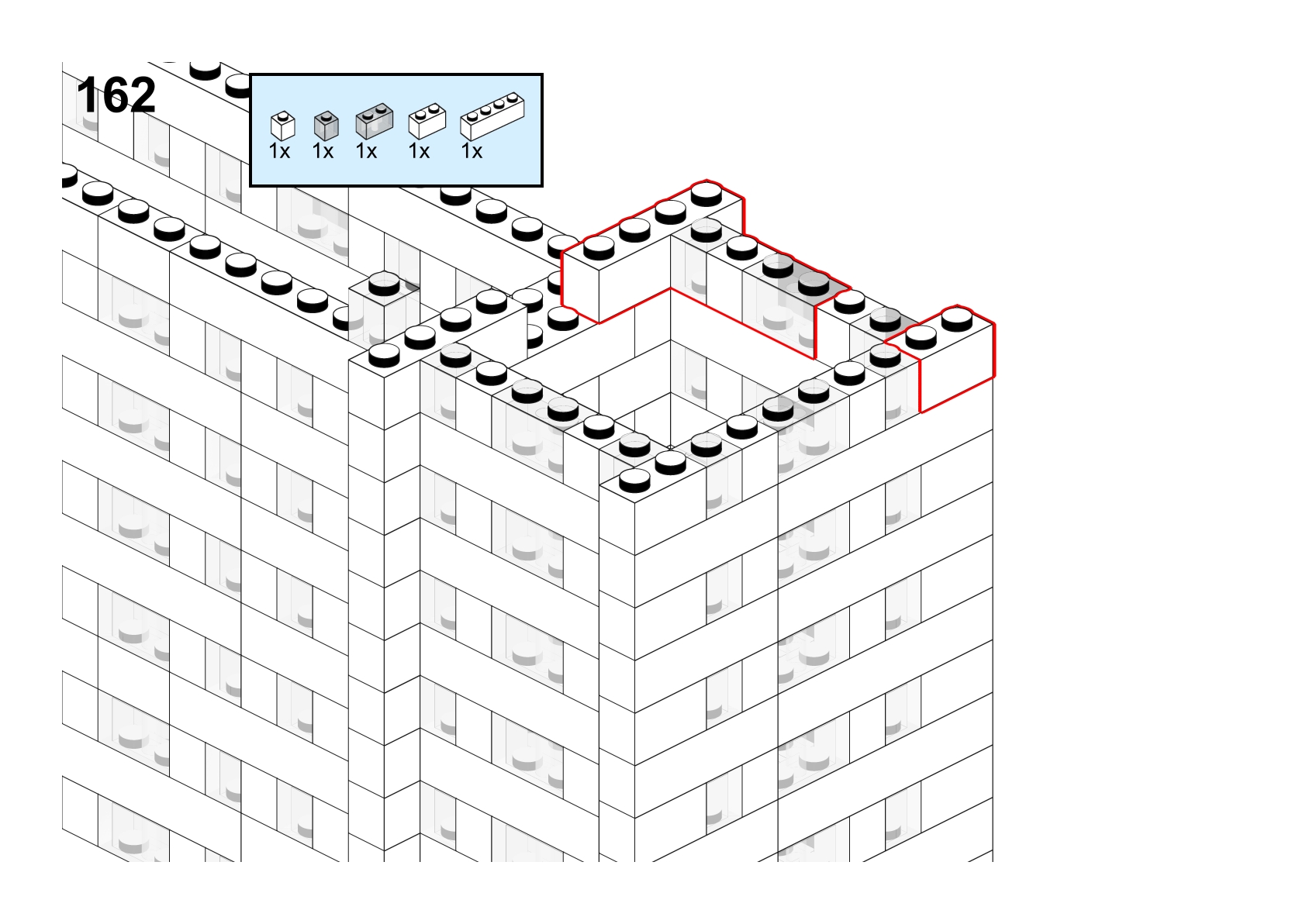 162

1x 1x 1x 1x 1x