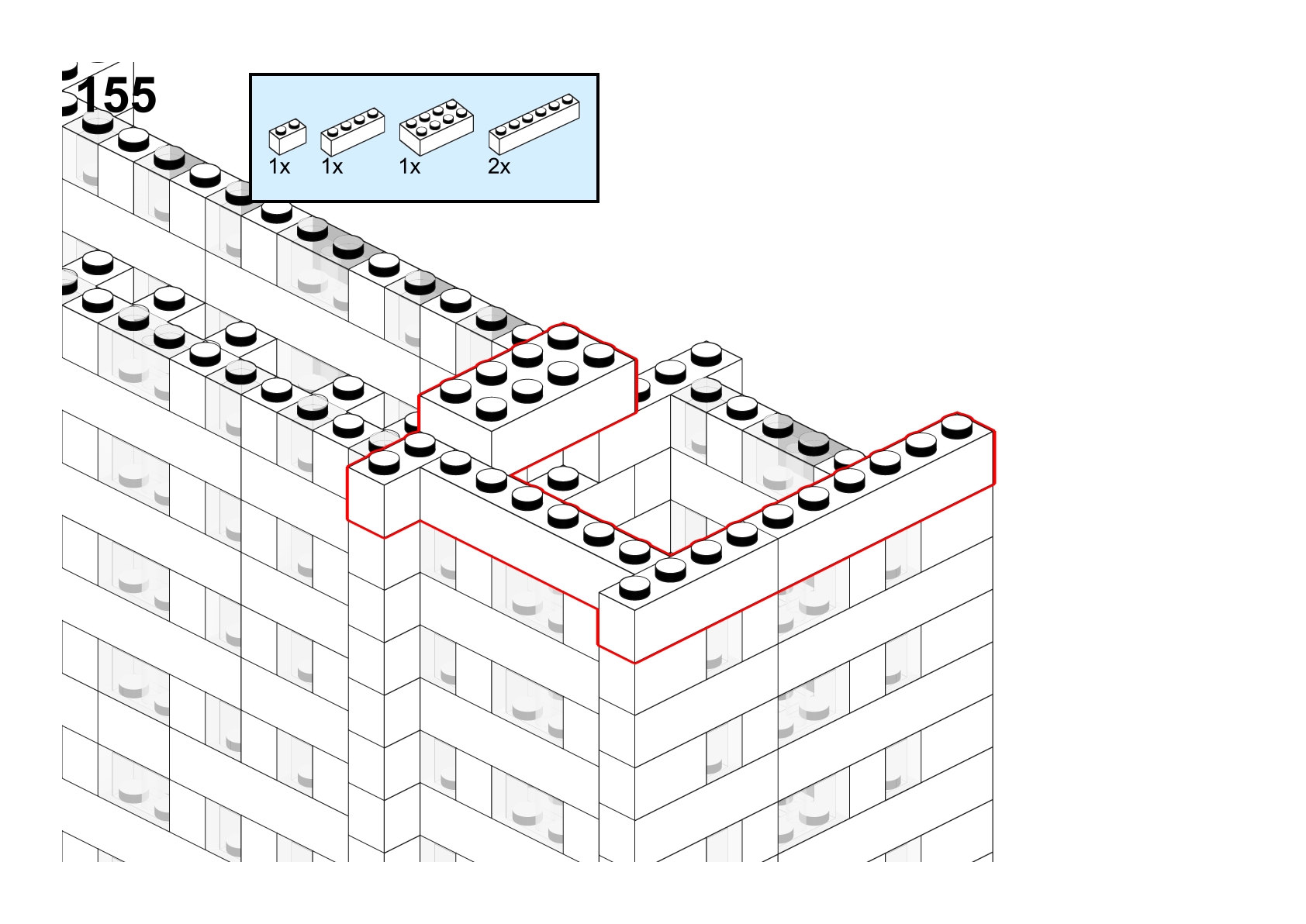 155

1x 1x 1x 2x