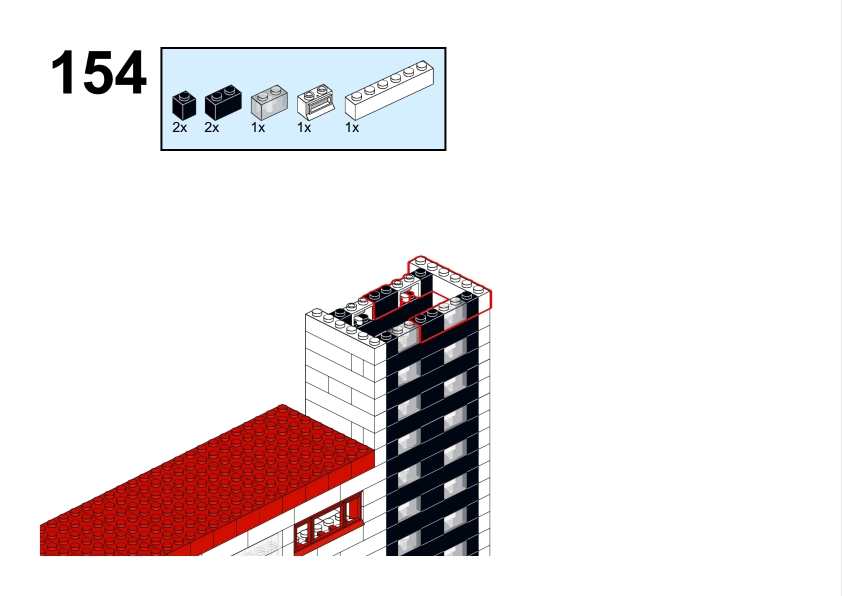 154

2x 2x 1x 1x 1x