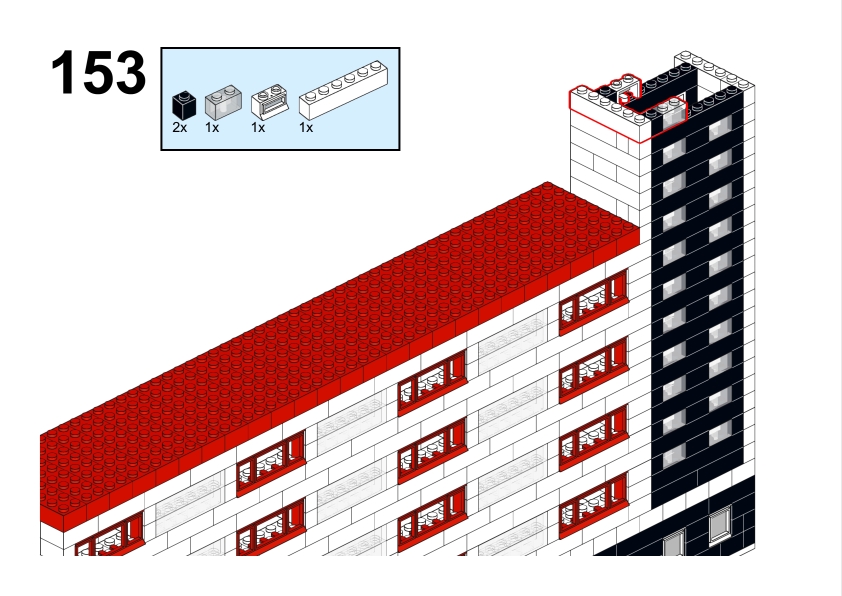 153

2x 1x 1x 1x