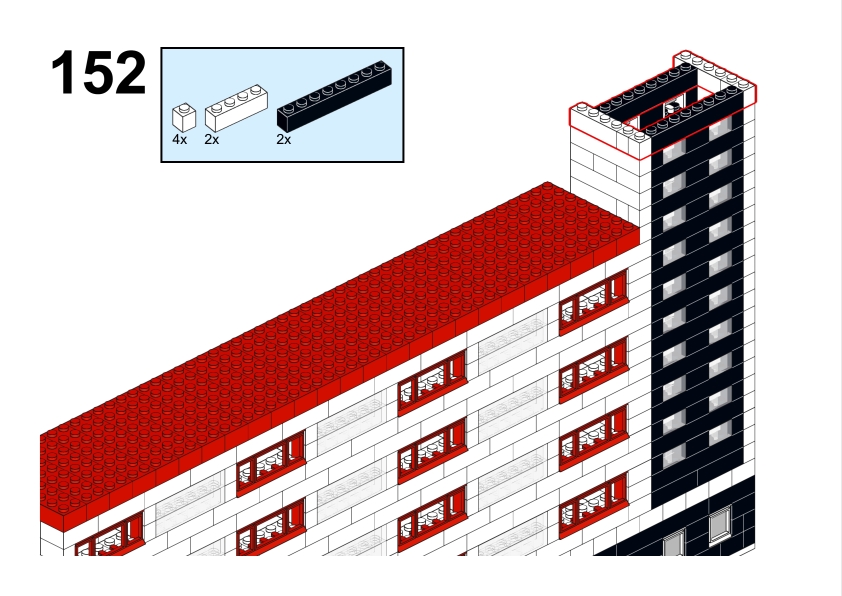 152

4x 2x 2x