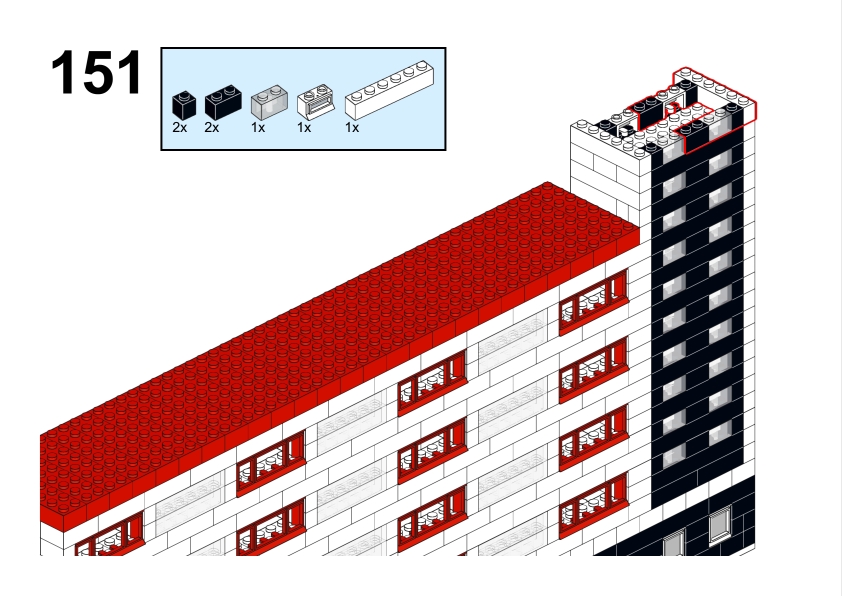 151

2x 2x 1x 1x 1x