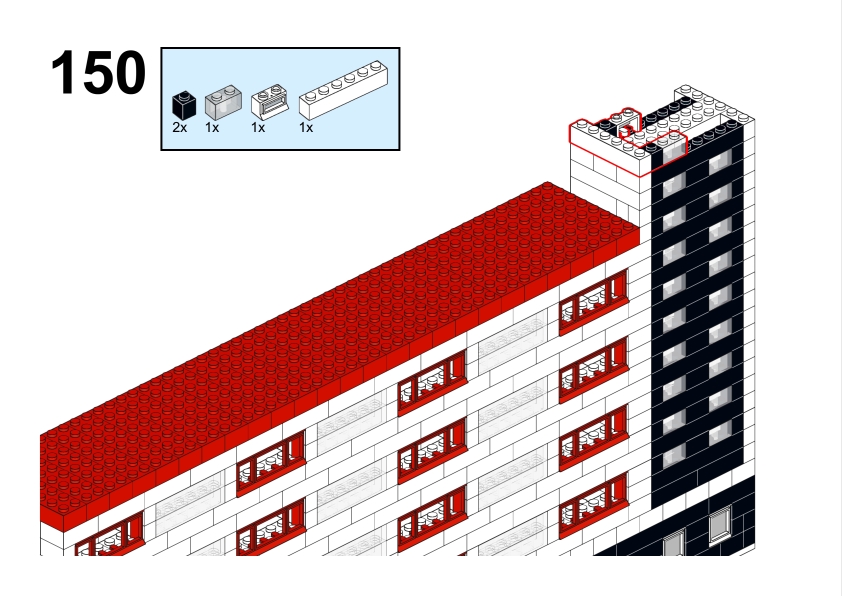 150

2x 1x 1x 1x