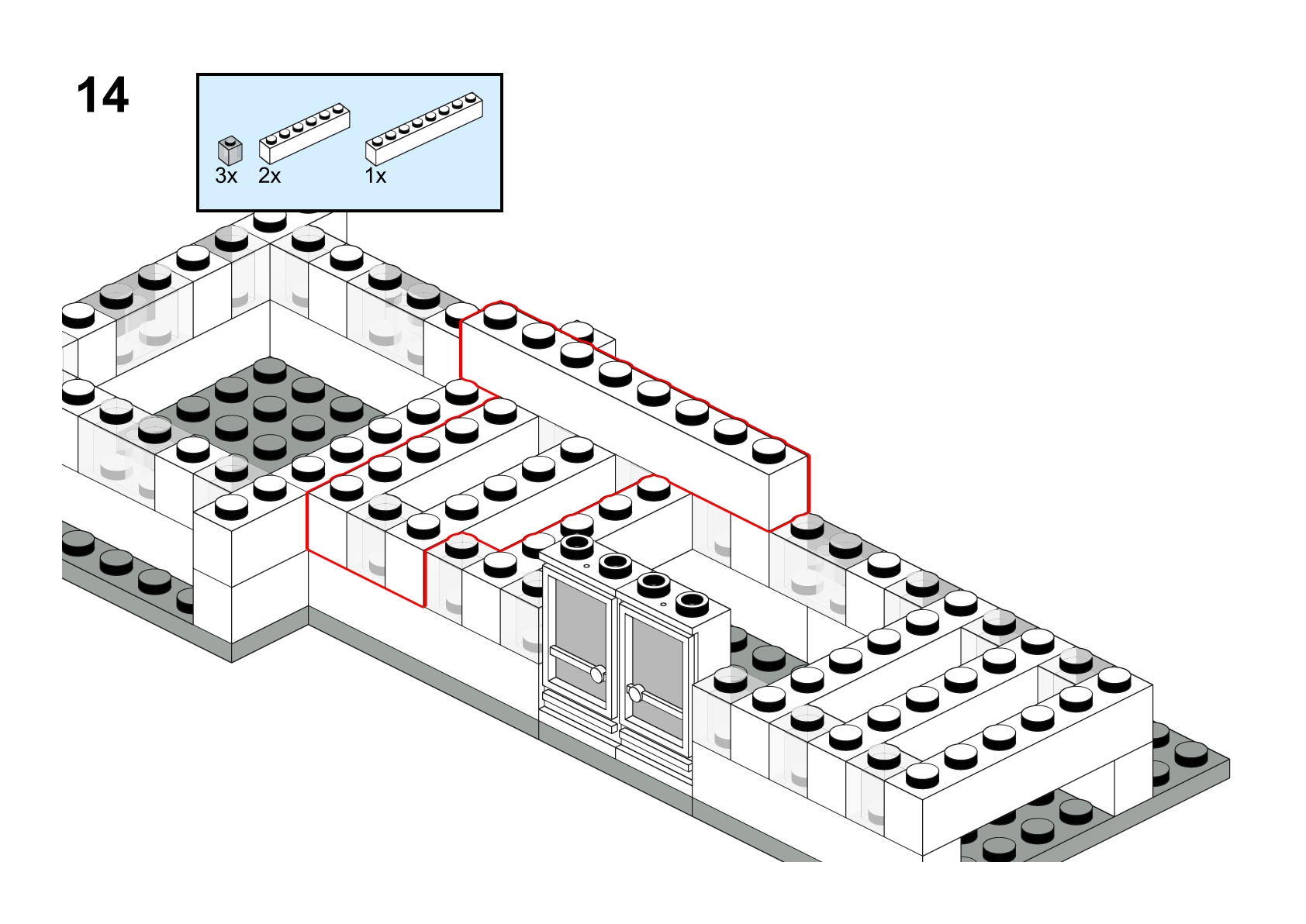 14

3x 2x 1x