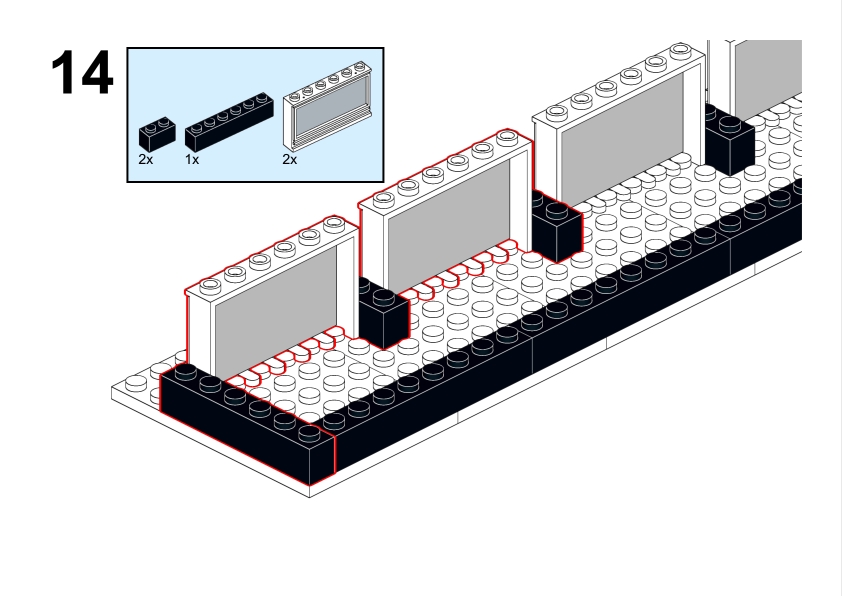 14

2x
1x
2x