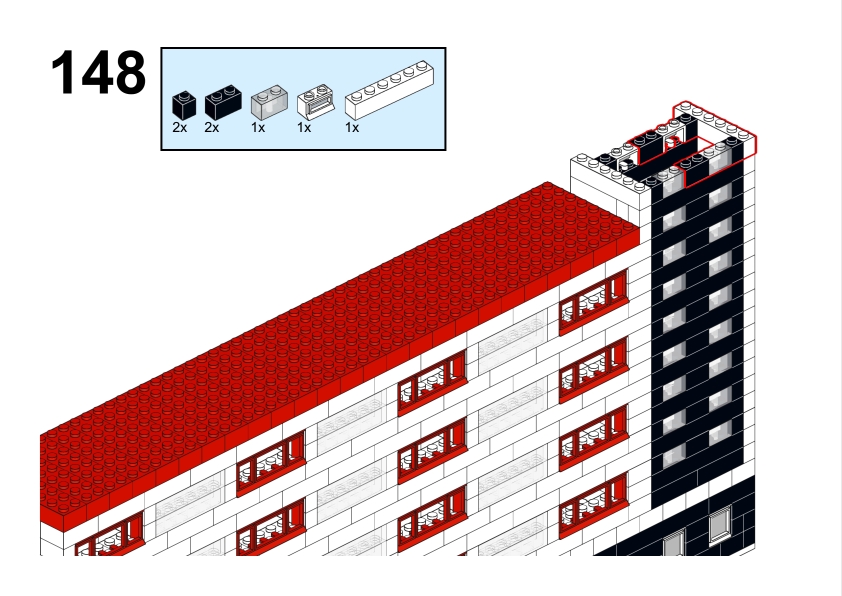 148

2x 2x 1x 1x 1x