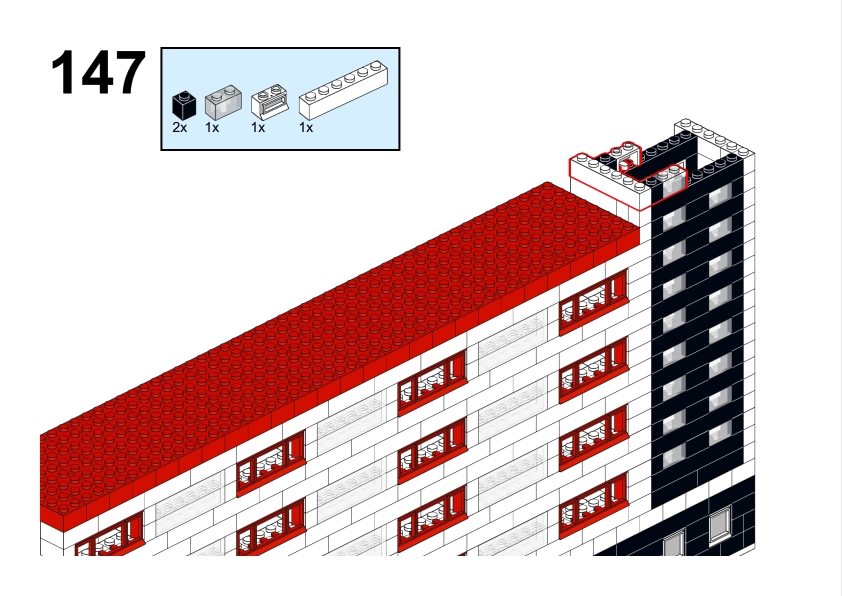 147

2x 1x 1x 1x