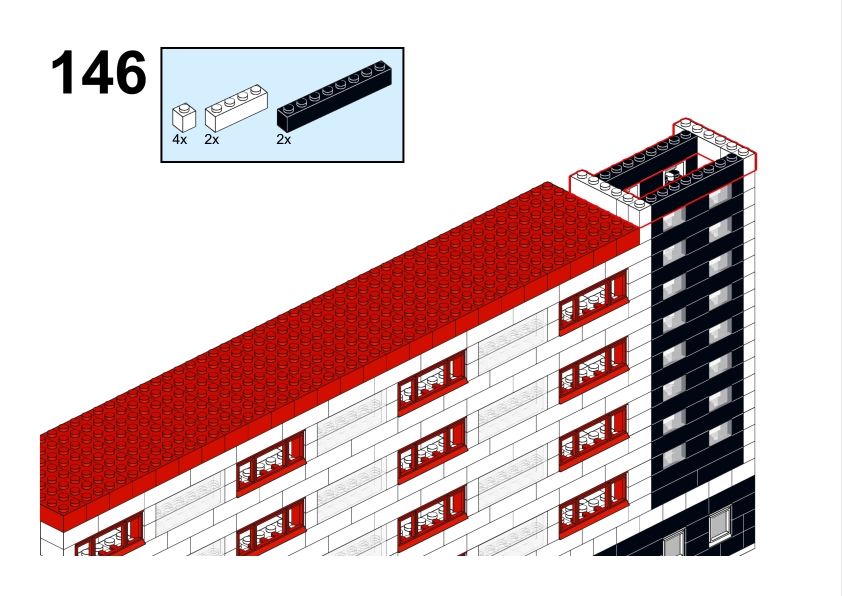 146

4x 2x 2x