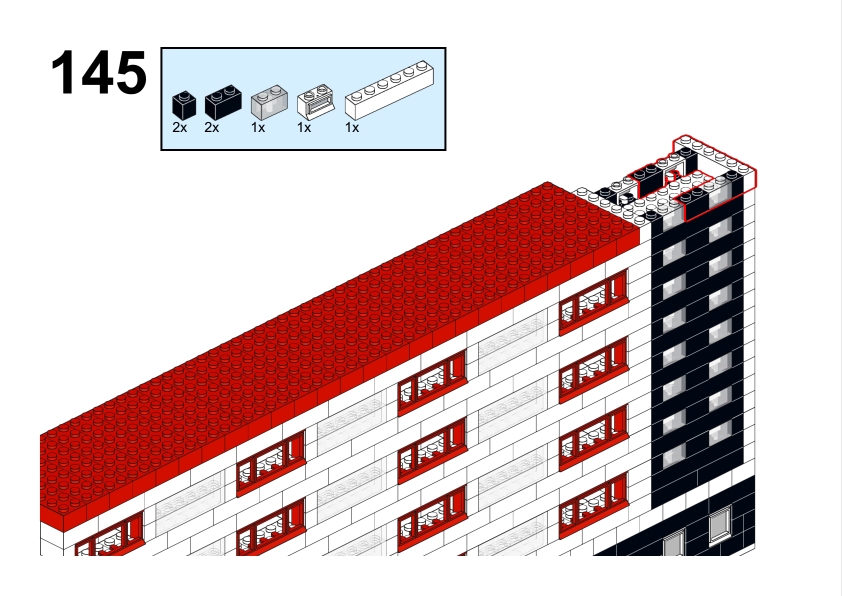 145

2x 2x 1x 1x 1x