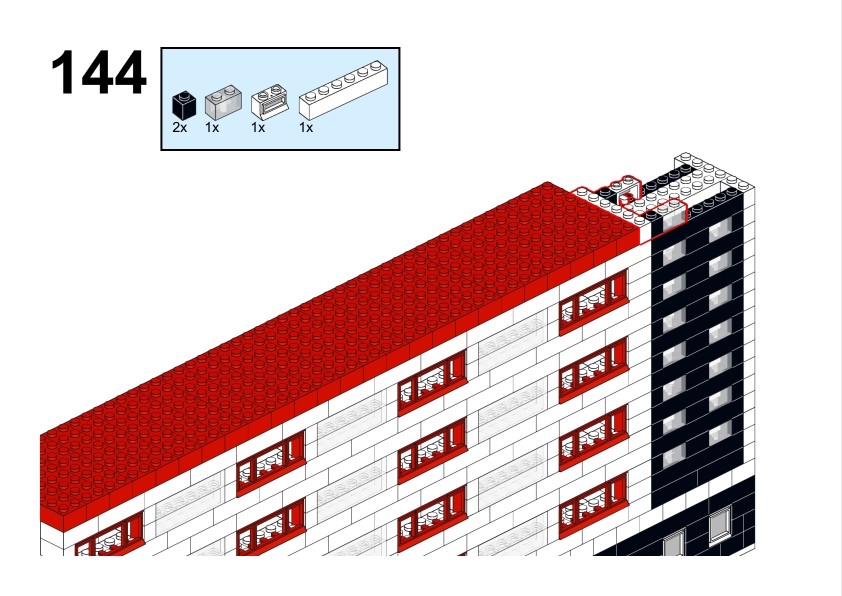 144

2x 1x 1x 1x